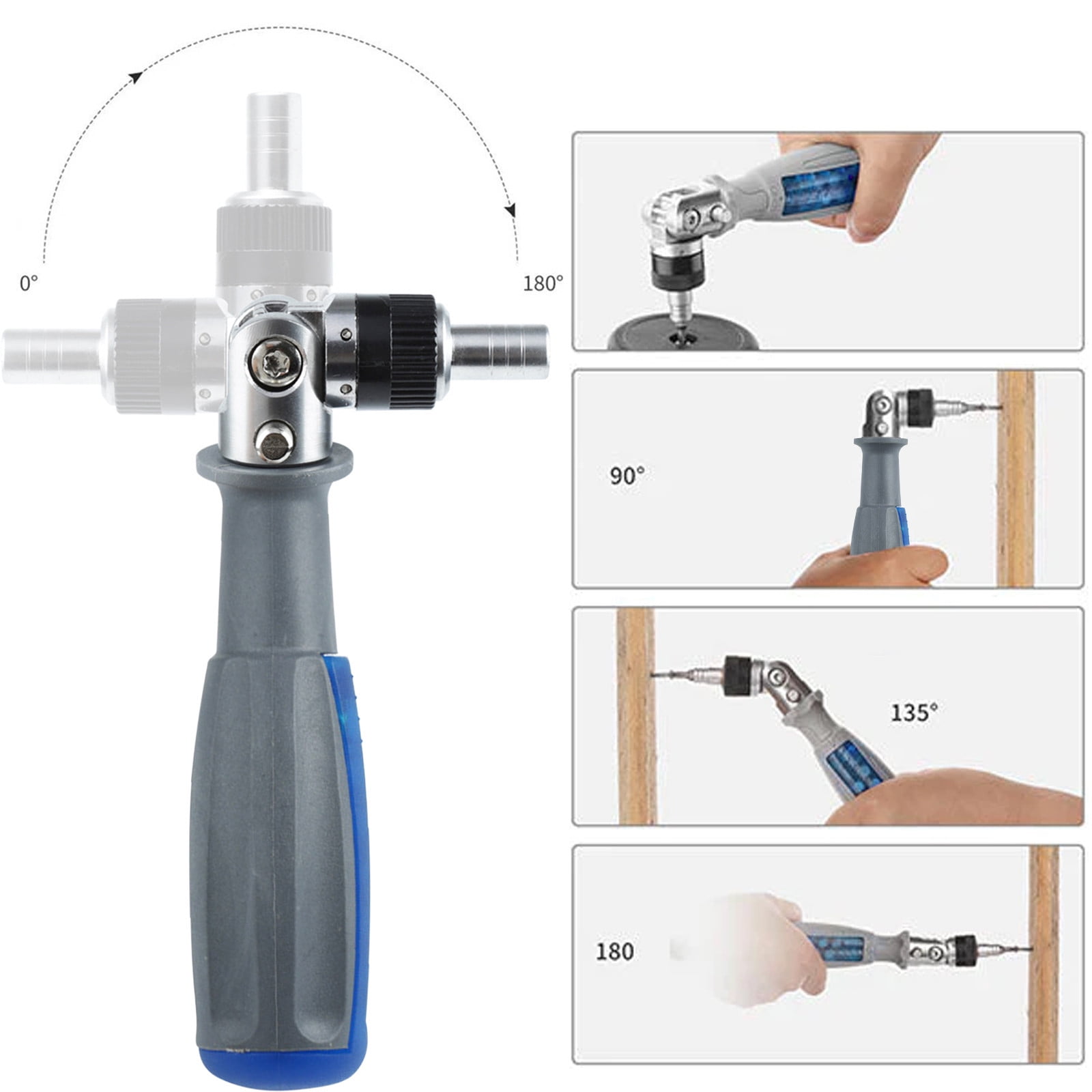 0°

180°

90°

135°

180