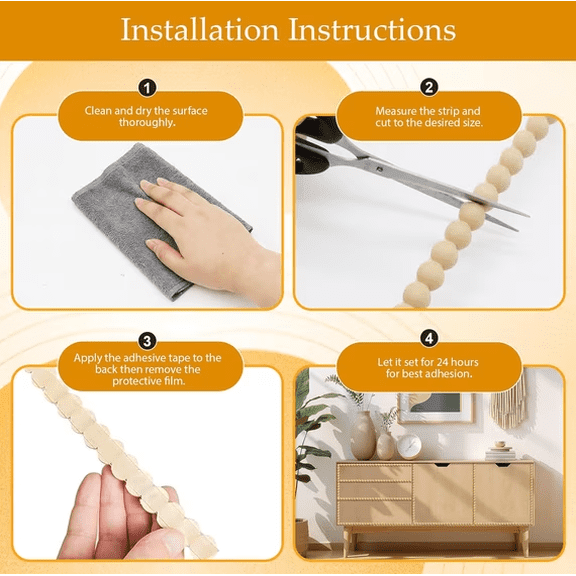 Installation Instructions

1
Clean and dry the surface thoroughly.

2
Measure the strip and cut to the desired size.

3
Apply the adhesive tape to the back then remove the protective film.

4
Let it set for 24 hours for best adhesion.