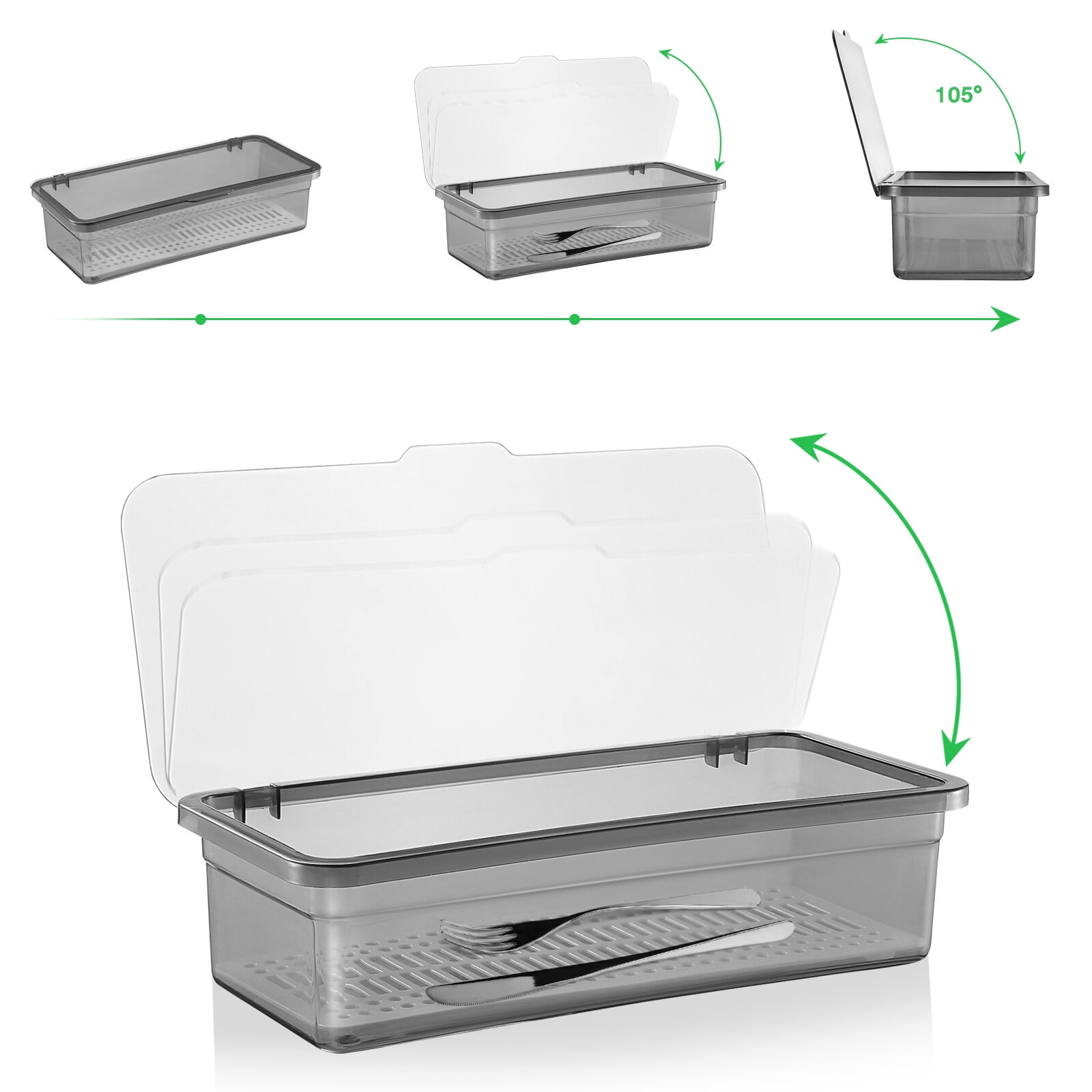 105°