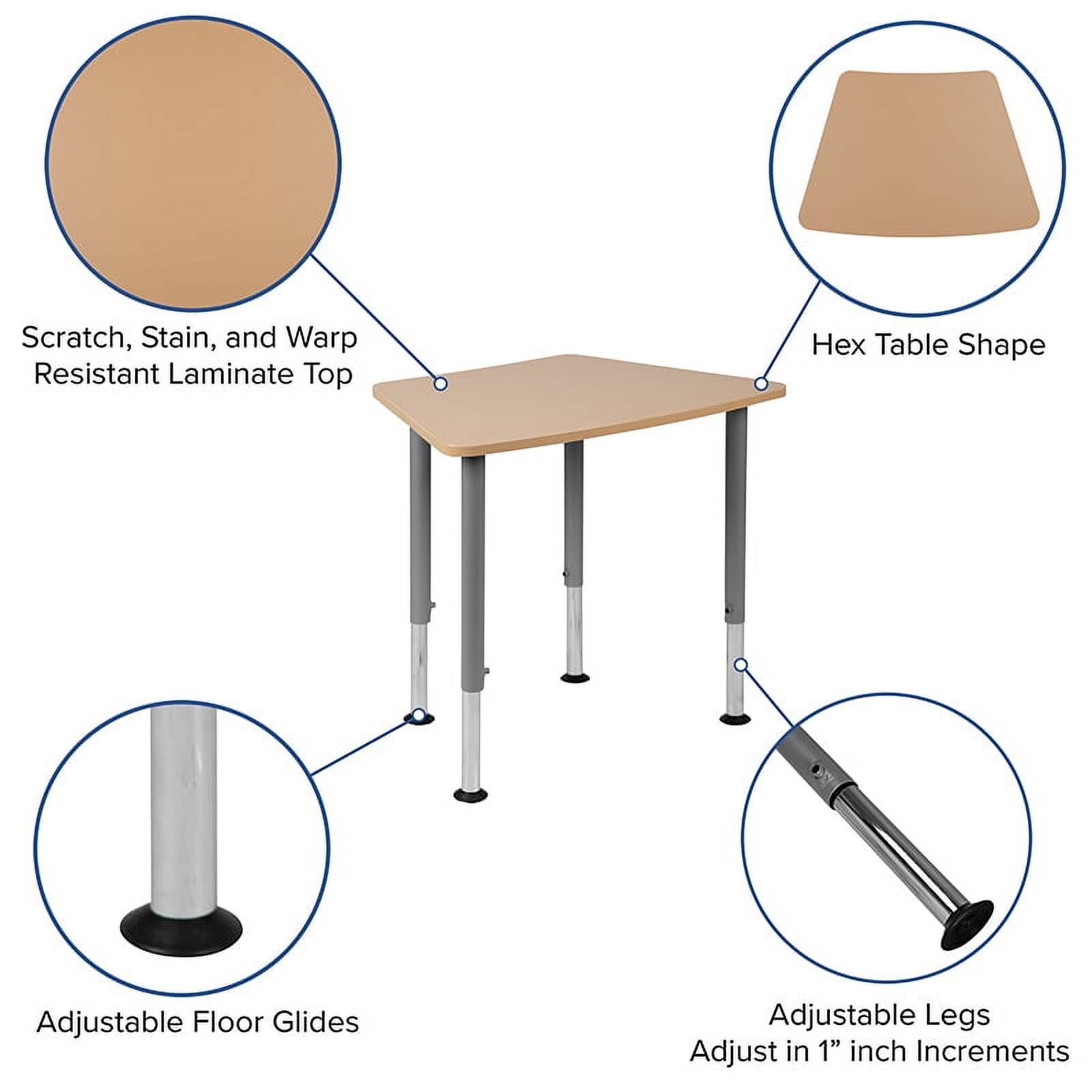 Scratch, Stain, and Warp Resistant Laminate Top

Hex Table Shape

Adjustable Floor Glides

Adjustable Legs
Adjust in 1” inch Increments