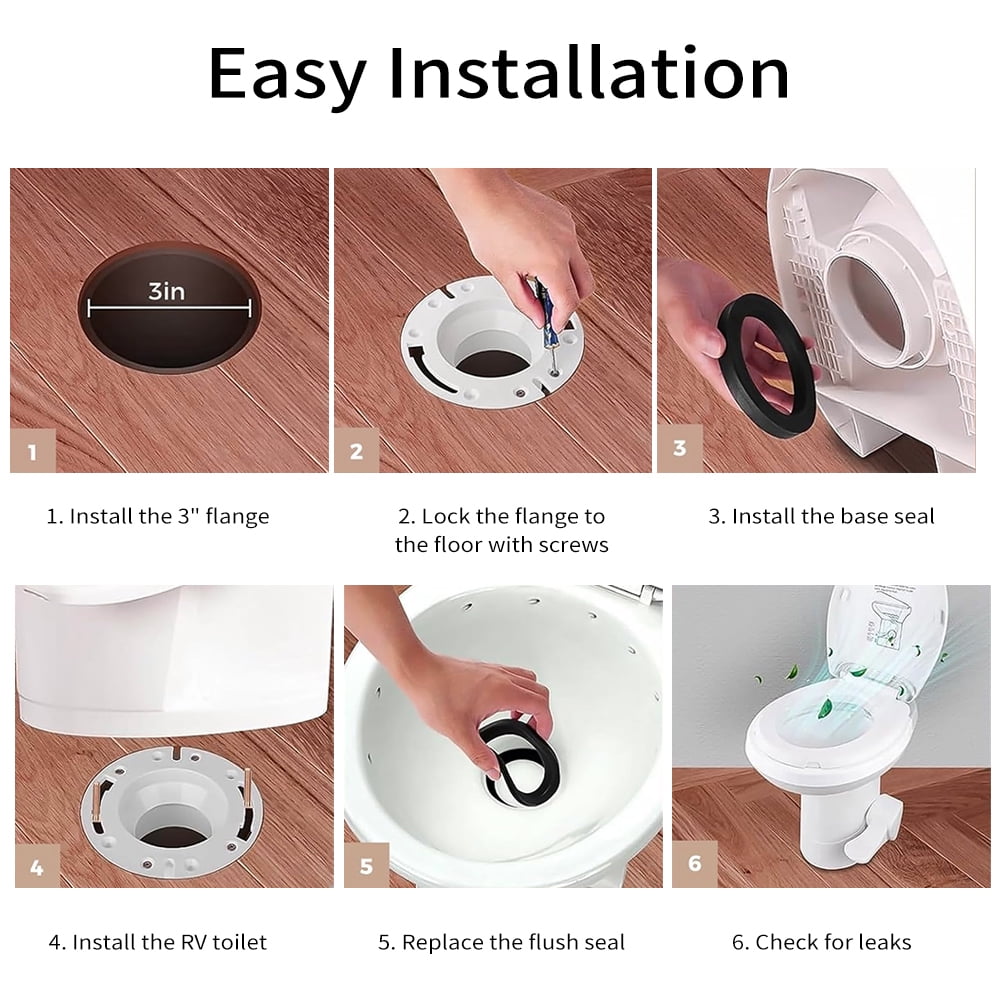 Easy Installation

3in

1

2

3

1. Install the 3" flange

2. Lock the flange to the floor with screws

3. Install the base seal

4

5

6

4. Install the RV toilet

5. Replace the flush seal

6. Check for leaks