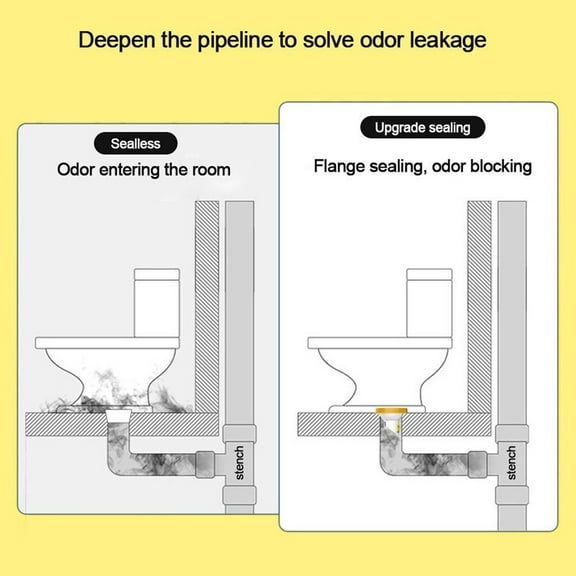 Deepen the pipeline to solve odor leakage

Sealless

Odor entering the room

stench

Upgrade sealing

Flange sealing, odor blocking

stench