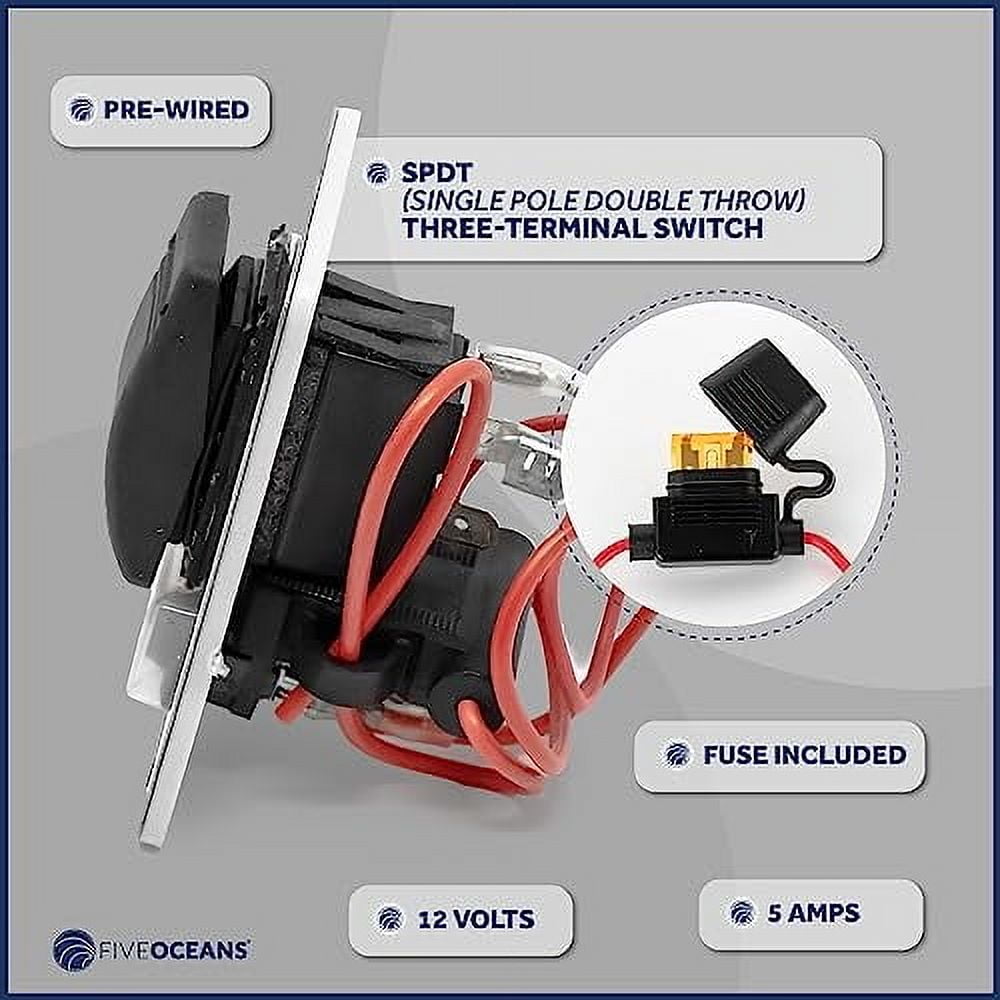 PRE-WIRED

SPDT
(SINGLE POLE DOUBLE THROW)
THREE-TERMINAL SWITCH

FUSE INCLUDED

12 VOLTS

5 AMPS

FIVEOCEANS