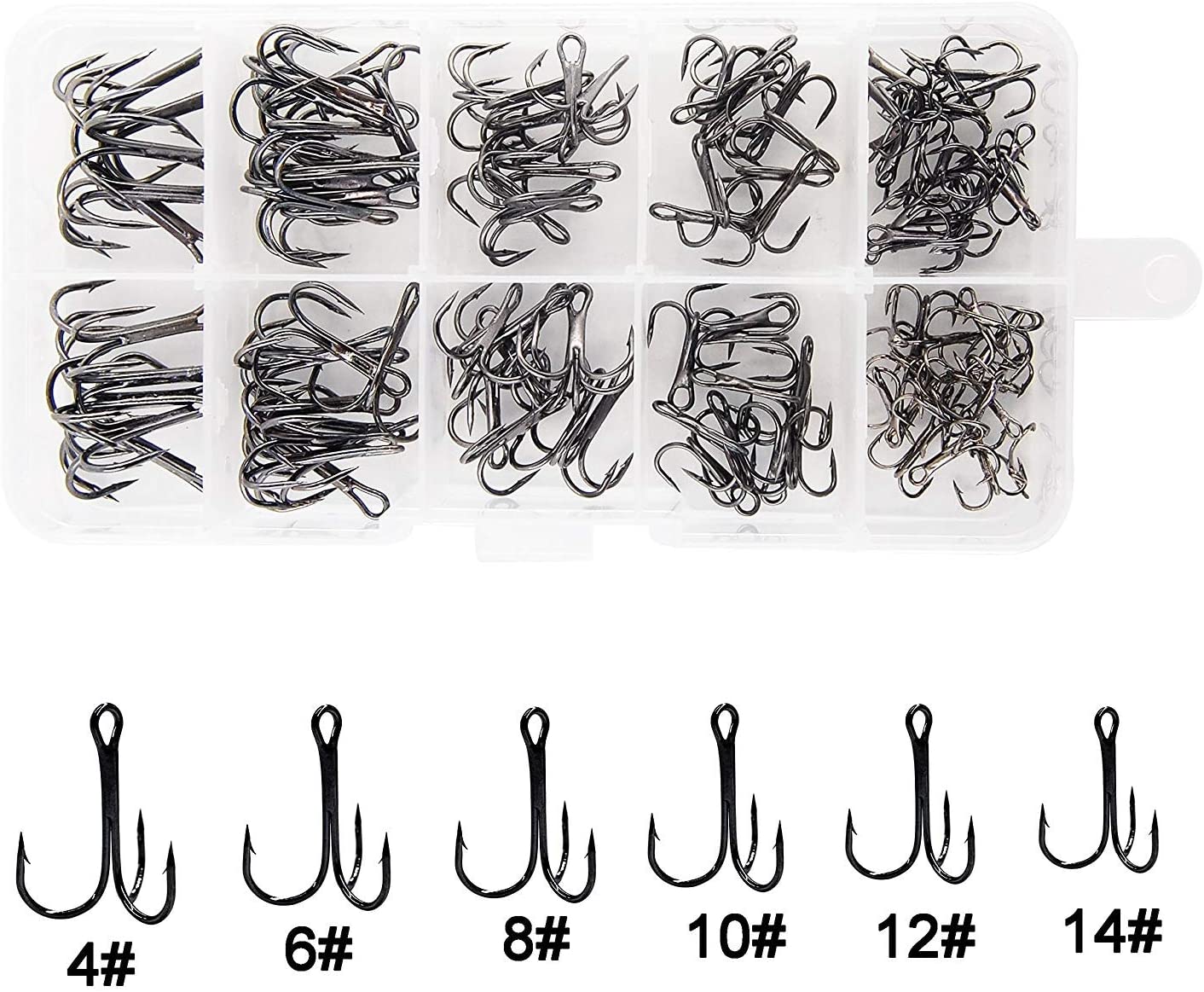 4# 6# 8# 10# 12# 14#