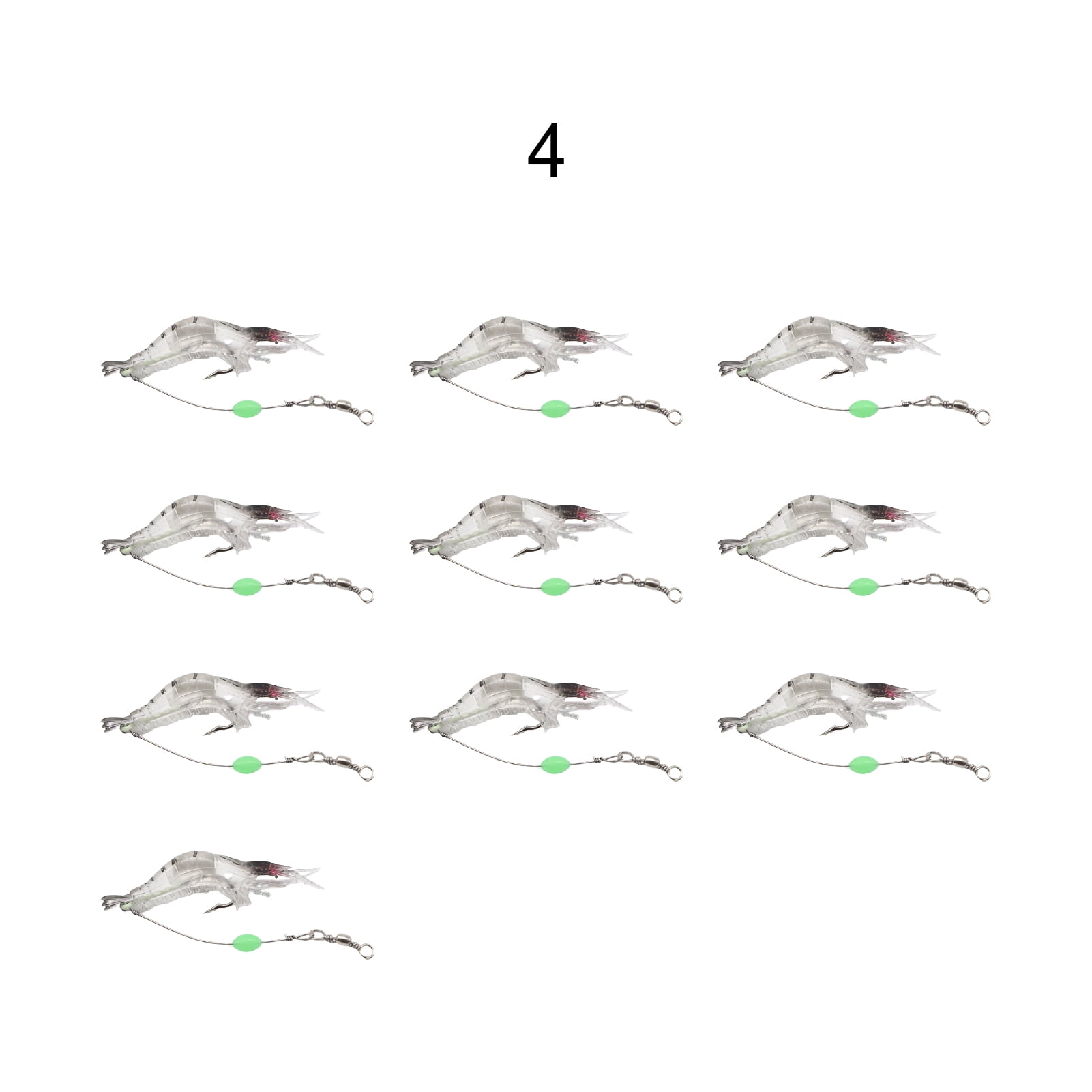 4