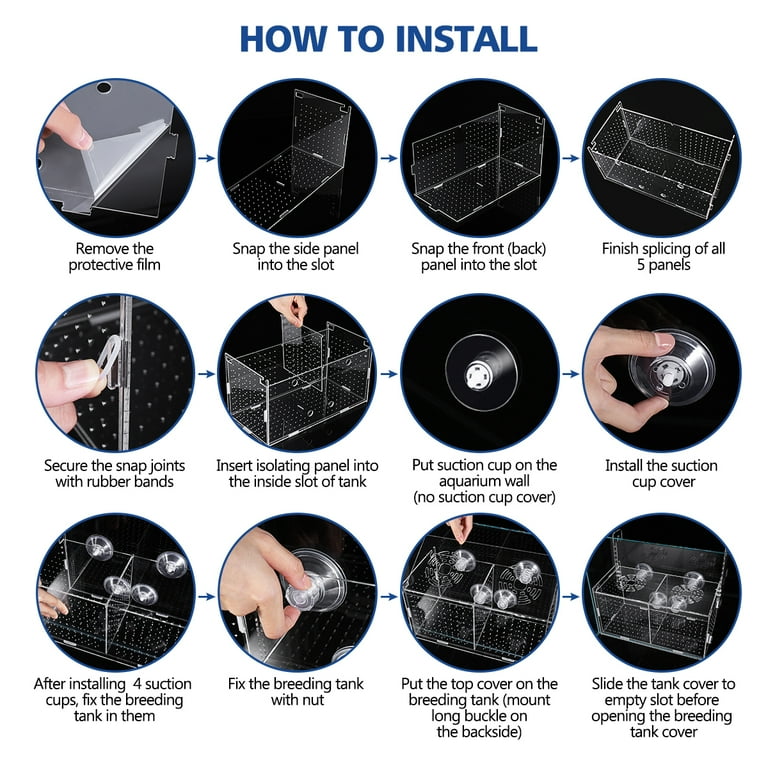 HOW TO INSTALL

Remove the protective film

Snap the side panel into the slot

Snap the front (back) panel into the slot

Finish splicing of all 5 panels

Secure the snap joints with rubber bands

Insert isolating panel into the inside slot of tank

Put suction cup on the aquarium wall (no suction cup cover)

Install the suction cup cover

After installing 4 suction cups, fix the breeding tank in them

Fix the breeding tank with nut

Put the top cover on the breeding tank (mount long buckle on the backside)

Slide the tank cover to empty slot before opening the breeding tank cover