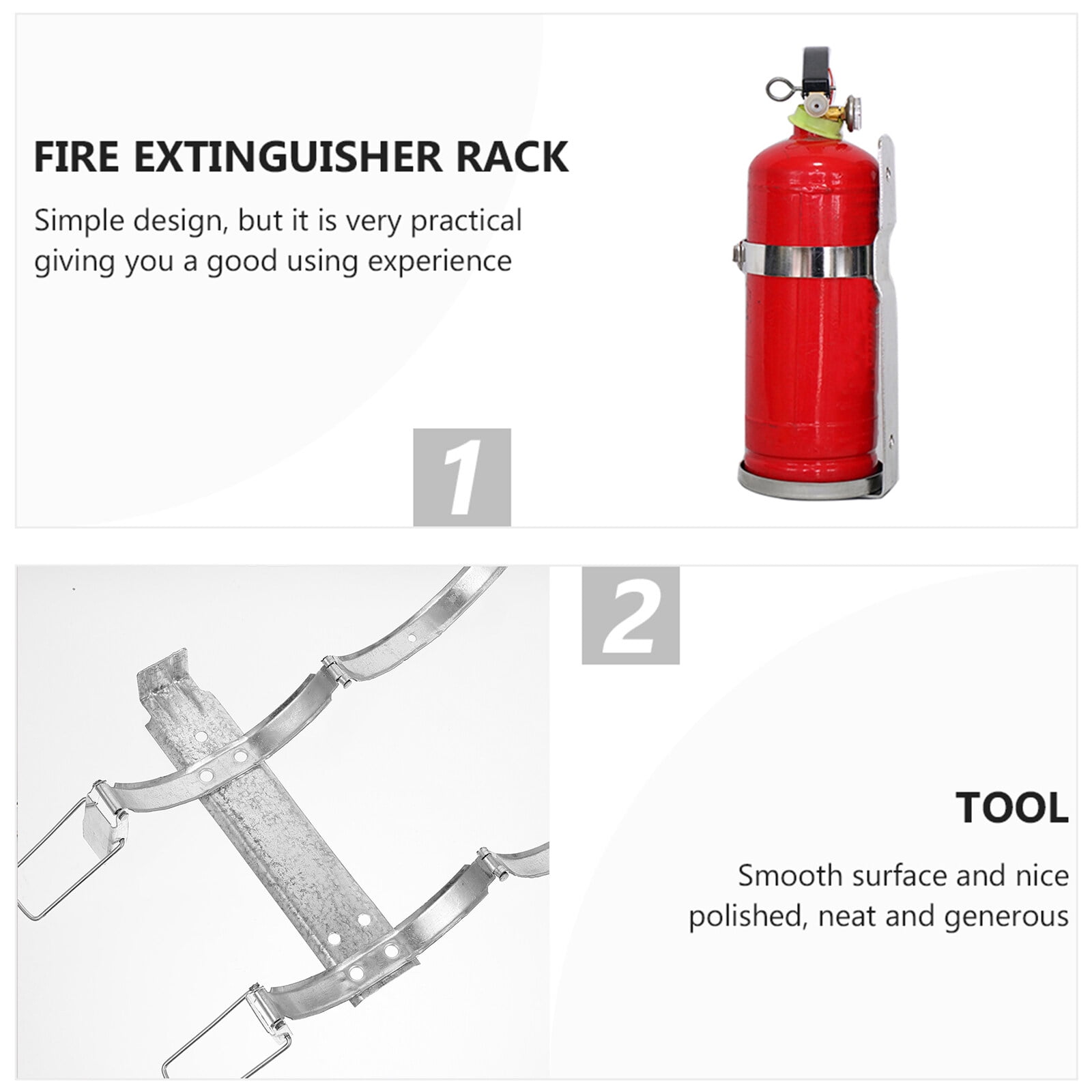 FIRE EXTINGUISHER RACK

Simple design, but it is very practical giving you a good using experience

1

2

TOOL

Smooth surface and nice polished, neat and generous