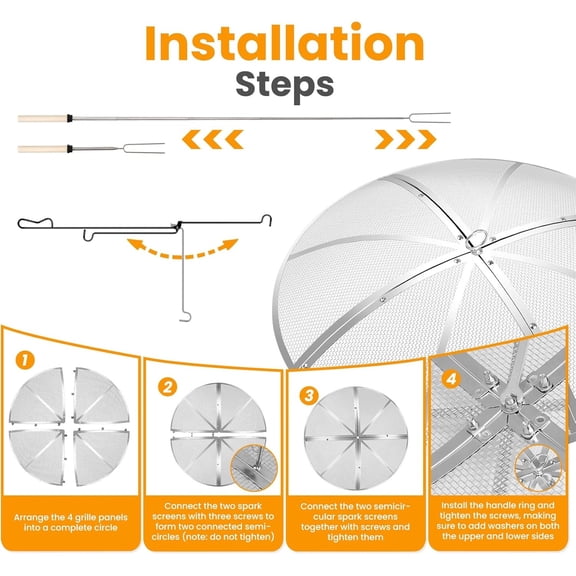 Installation
Steps

1
Arrange the 4 grille panels into a complete circle

2
Connect the two spark screens with three screws to form two connected semicircles (note: do not tighten)

3
Connect the two semicircular spark screens together with screws and tighten them

4
Install the handle ring and tighten the screws, making sure to add washers on both the upper and lower sides