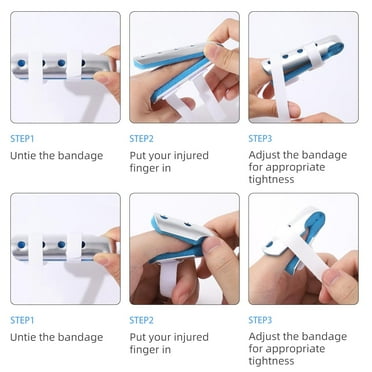 STEP1
Untie the bandage

STEP2
Put your injured finger in

STEP3
Adjust the bandage for appropriate tightness

STEP1
Untie the bandage

STEP2
Put your injured finger in

STEP3
Adjust the bandage for appropriate tightness