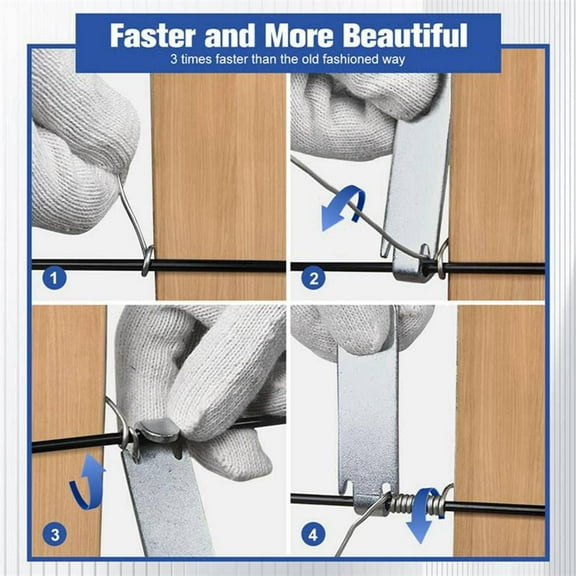 Faster and More Beautiful
3 times faster than the old fashioned way

1

2

3

4