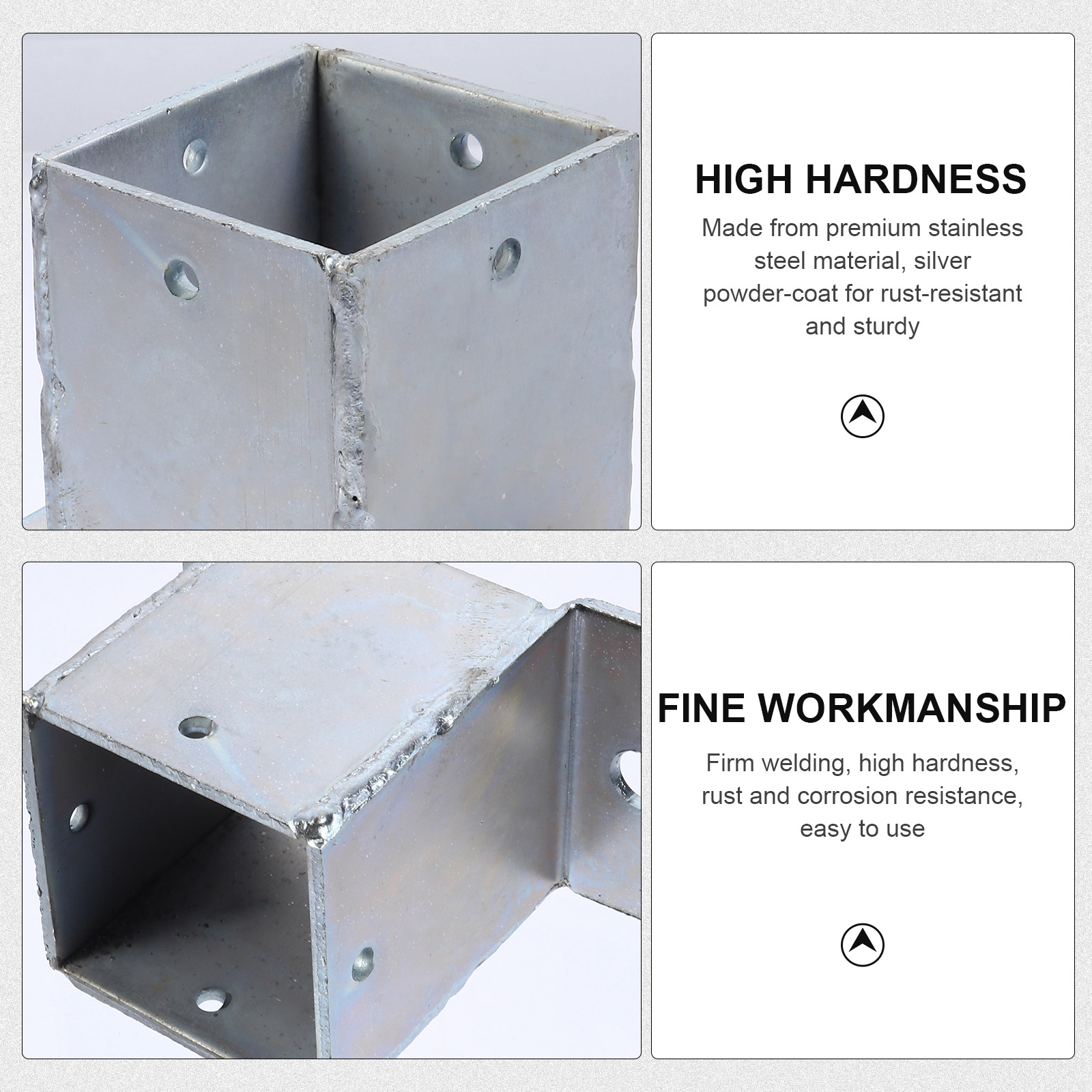 HIGH HARDNESS

Made from premium stainless steel material, silver powder-coat for rust-resistant and sturdy

FINE WORKMANSHIP

Firm welding, high hardness, rust and corrosion resistance, easy to use