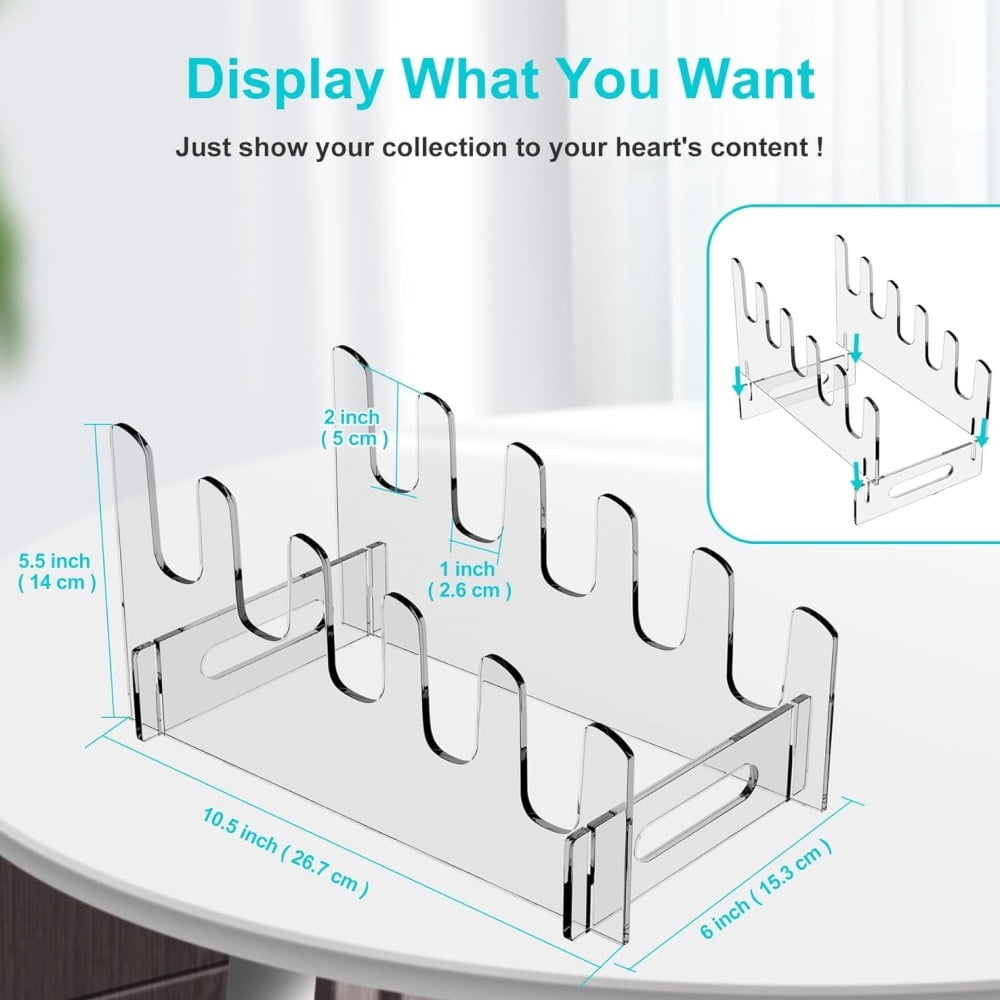 Display What You Want

Just show your collection to your heart's content !

2 inch
( 5 cm )

5.5 inch
( 14 cm )

1 inch
( 2.6 cm )

10.5 inch ( 26.7 cm )

6 inch ( 15.3 cm )