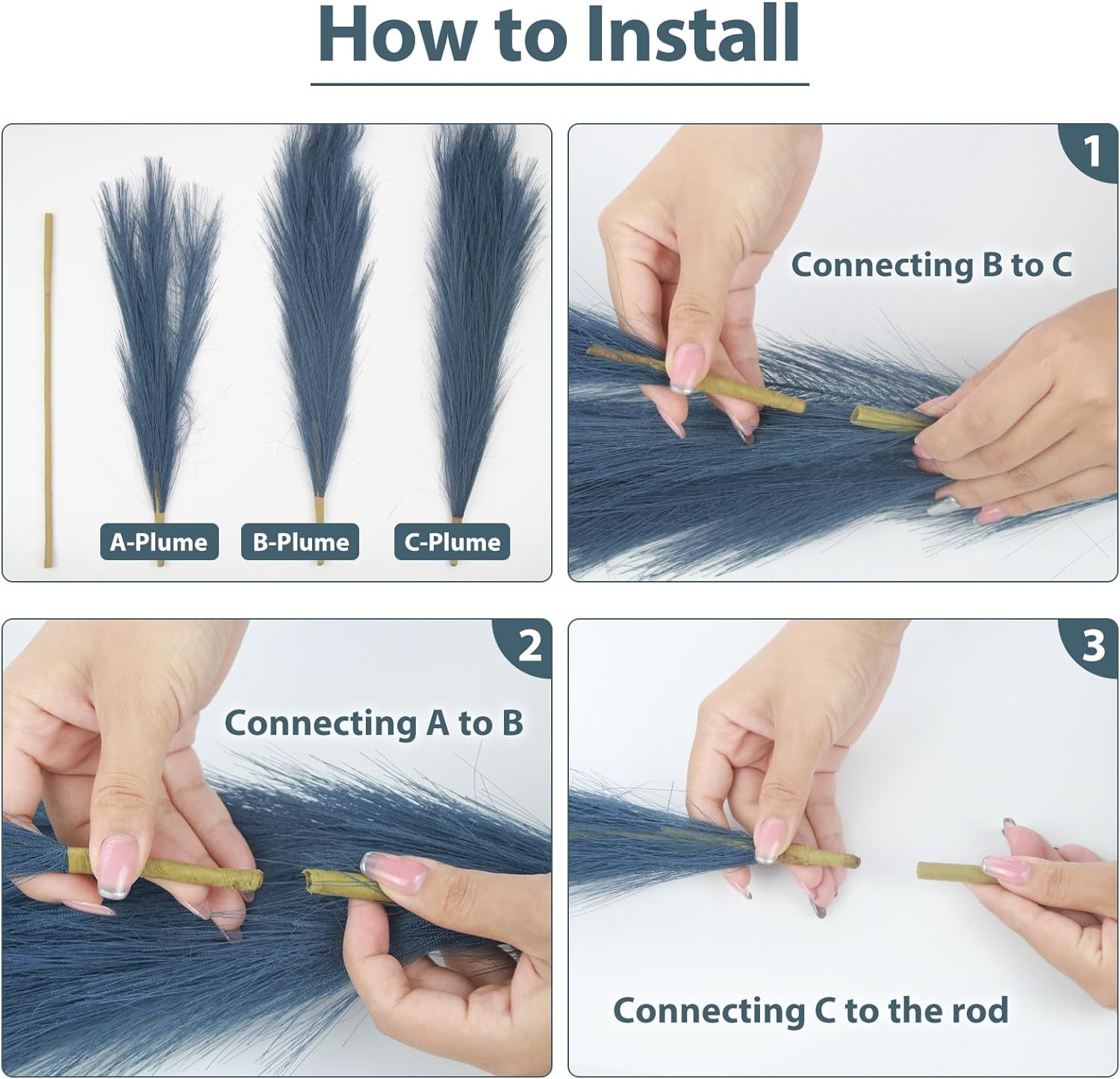 How to Install

A-Plume
B-Plume
C-Plume

1
Connecting B to C

2
Connecting A to B

3
Connecting C to the rod