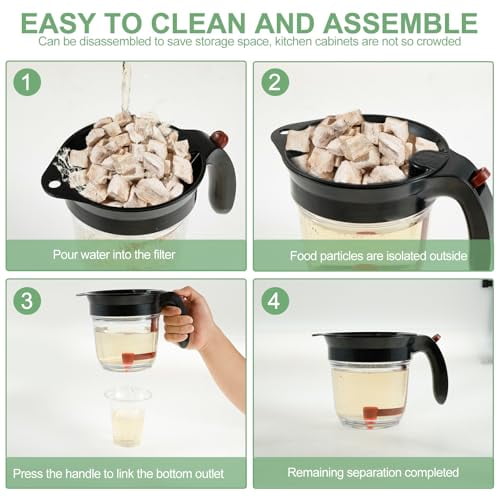 EASY TO CLEAN AND ASSEMBLE
Can be disassembled to save storage space, kitchen cabinets are not so crowded

1
Pour water into the filter

2
Food particles are isolated outside

3
Press the handle to link the bottom outlet

4
Remaining separation completed