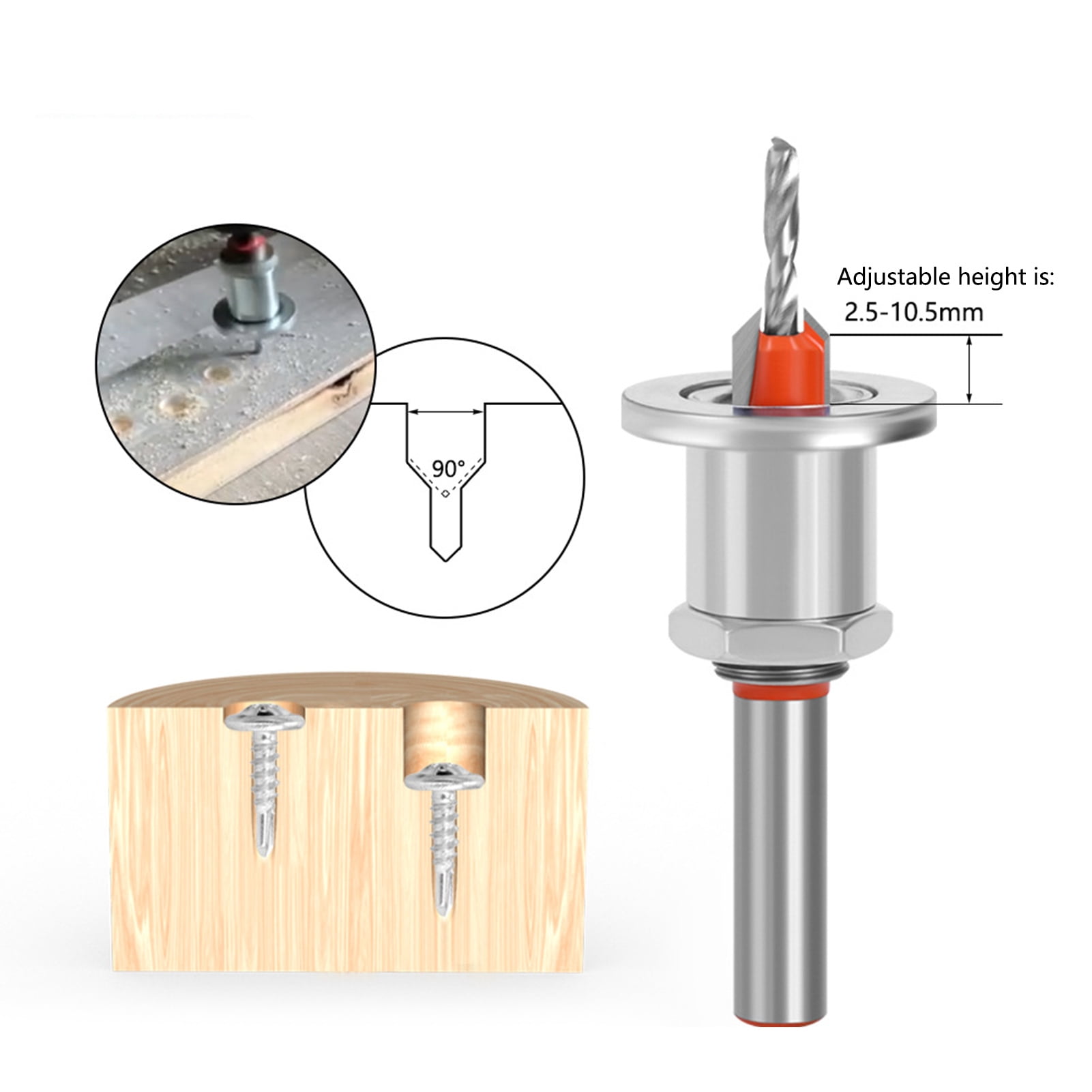 90°

Adjustable height is:
2.5-10.5mm