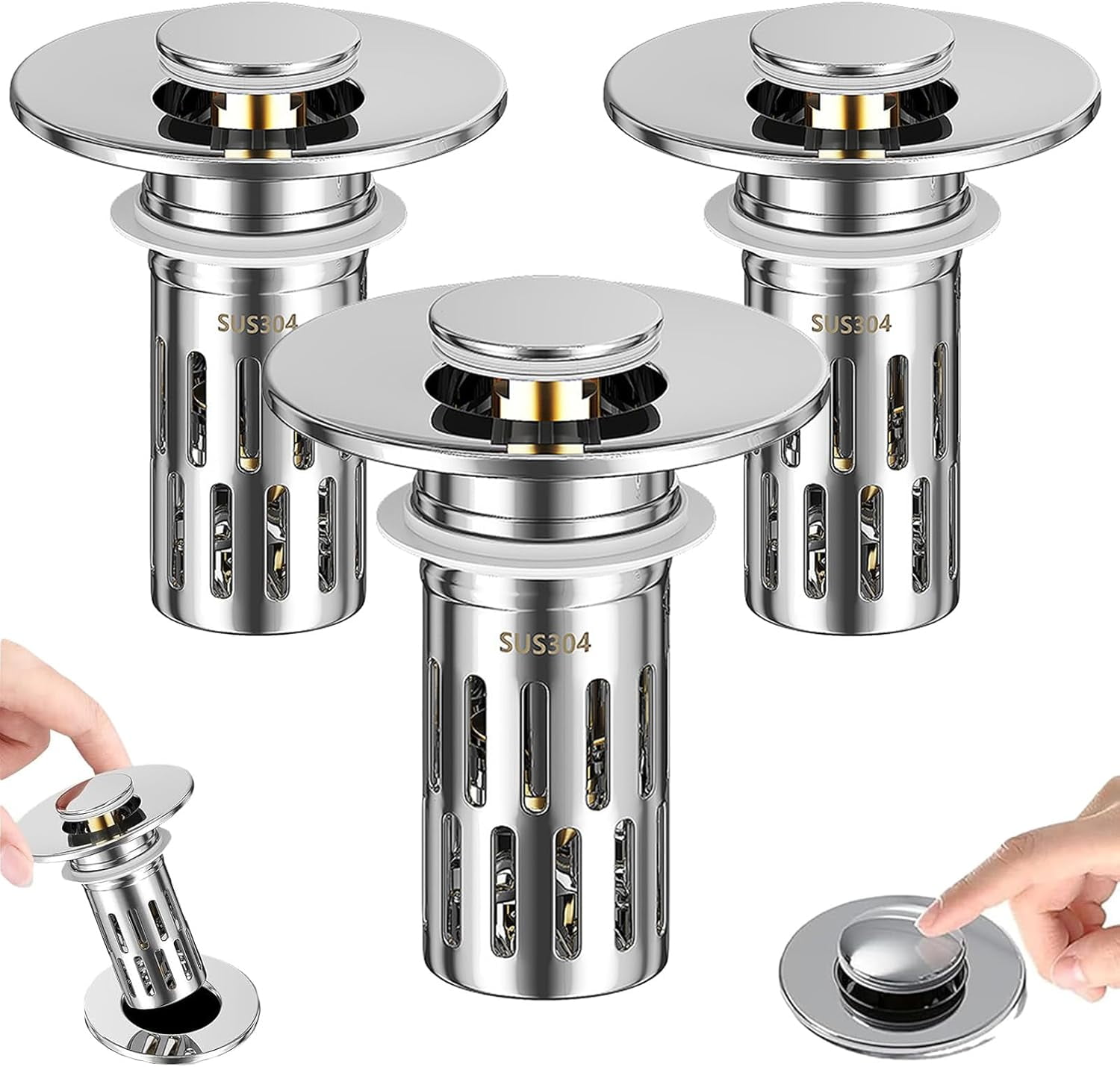 SUS304

SUS304

SUS304