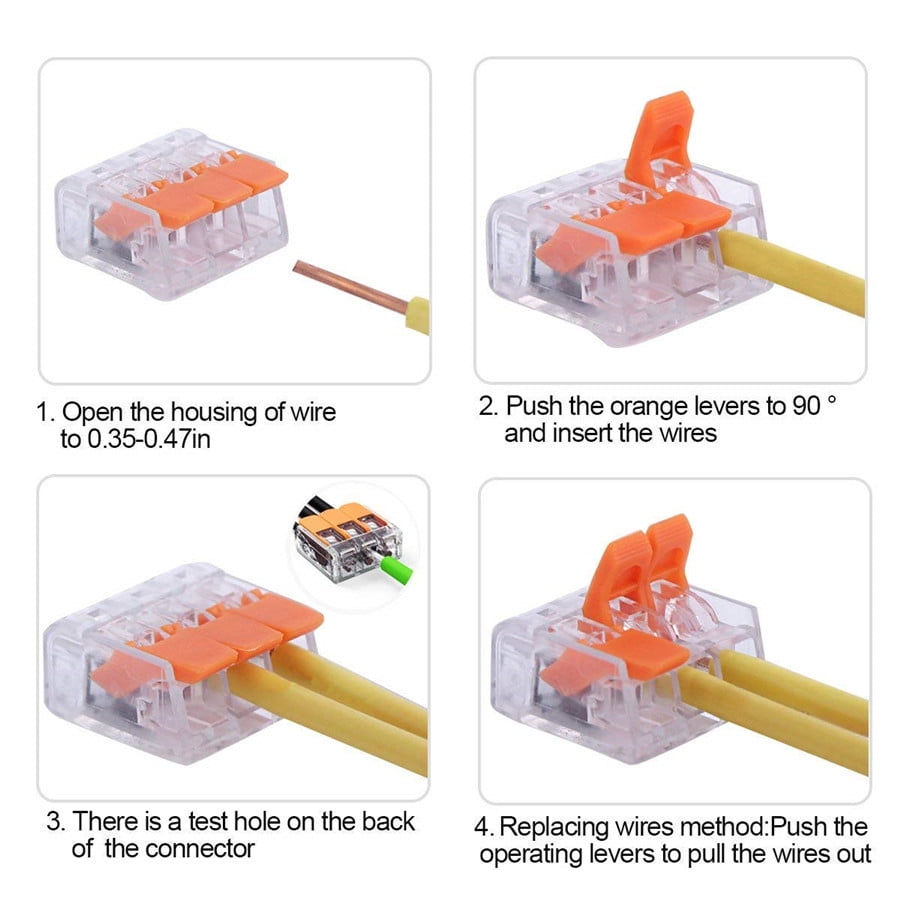 1. Open the housing of wire to 0.35-0.47in

2. Push the orange levers to 90 ° and insert the wires

3. There is a test hole on the back of the connector

4. Replacing wires method:Push the operating levers to pull the wires out