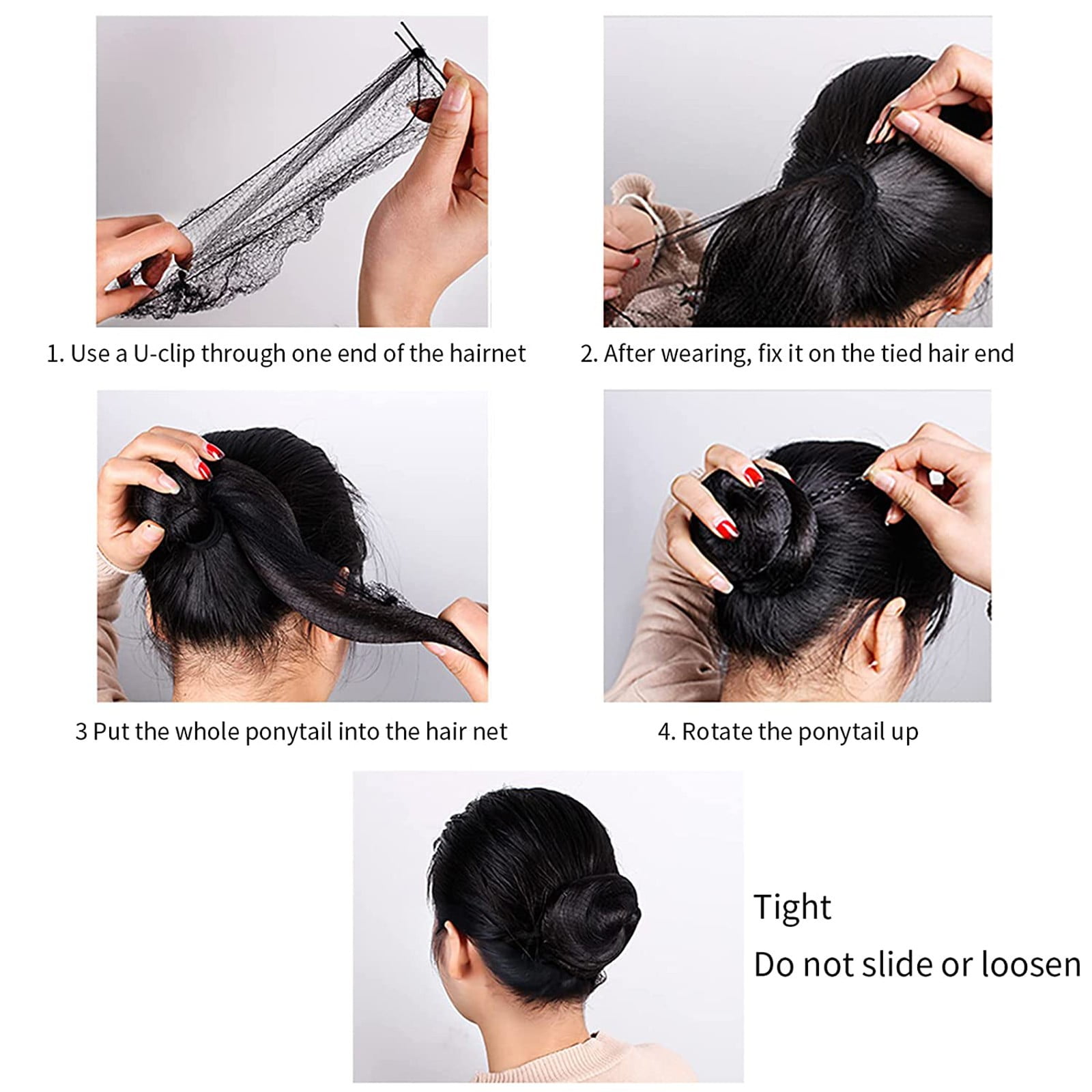 1. Use a U-clip through one end of the hairnet

2. After wearing, fix it on the tied hair end

3 Put the whole ponytail into the hair net

4. Rotate the ponytail up

Tight

Do not slide or loosen