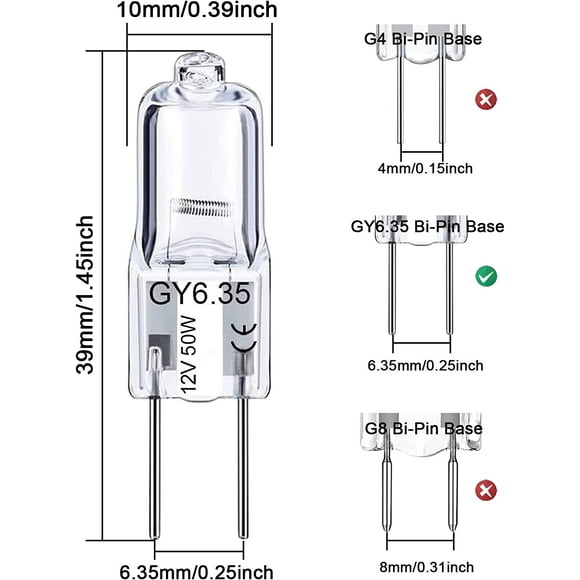 10mm/0.39inch

39mm/1.45inch

GY6.35

12V 50W

CE

6.35mm/0.25inch

G4 Bi-Pin Base

4mm/0.15inch

GY6.35 Bi-Pin Base

6.35mm/0.25inch

G8 Bi-Pin Base

8mm/0.31inch