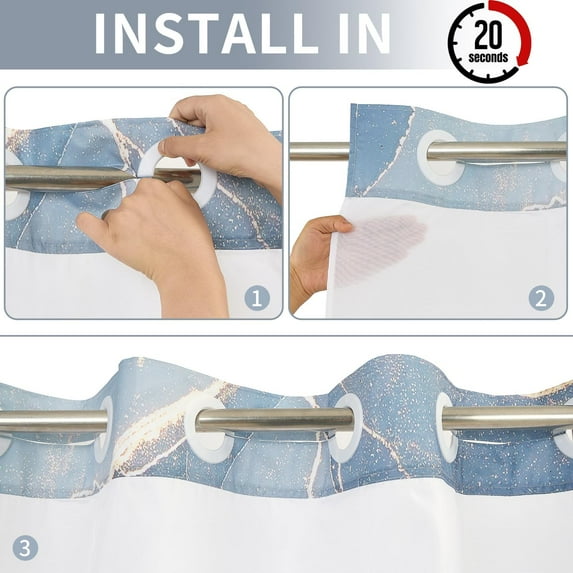 INSTALL IN

20 seconds

1

2

3