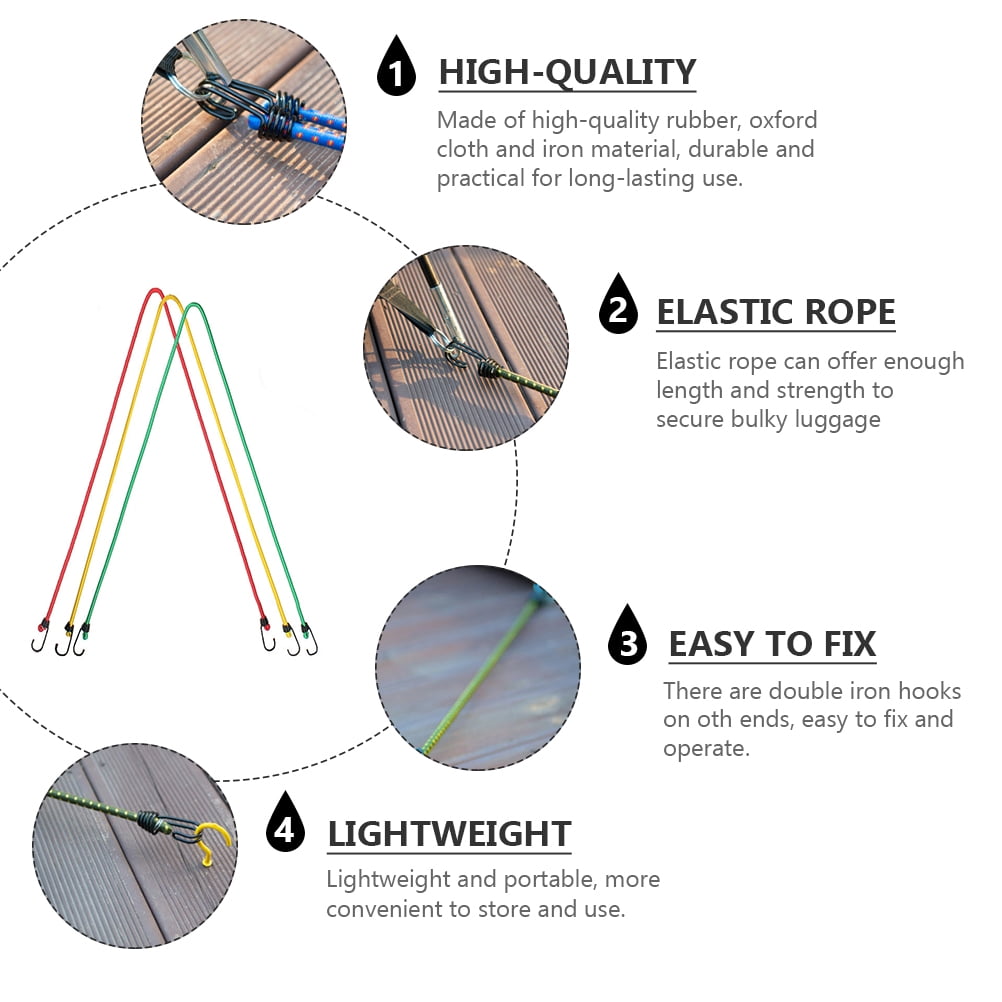 1 HIGH-QUALITY

Made of high-quality rubber, oxford cloth and iron material, durable and practical for long-lasting use.

2 ELASTIC ROPE

Elastic rope can offer enough length and strength to secure bulky luggage

3 EASY TO FIX

There are double iron hooks on oth ends, easy to fix and operate.

4 LIGHTWEIGHT

Lightweight and portable, more convenient to store and use.