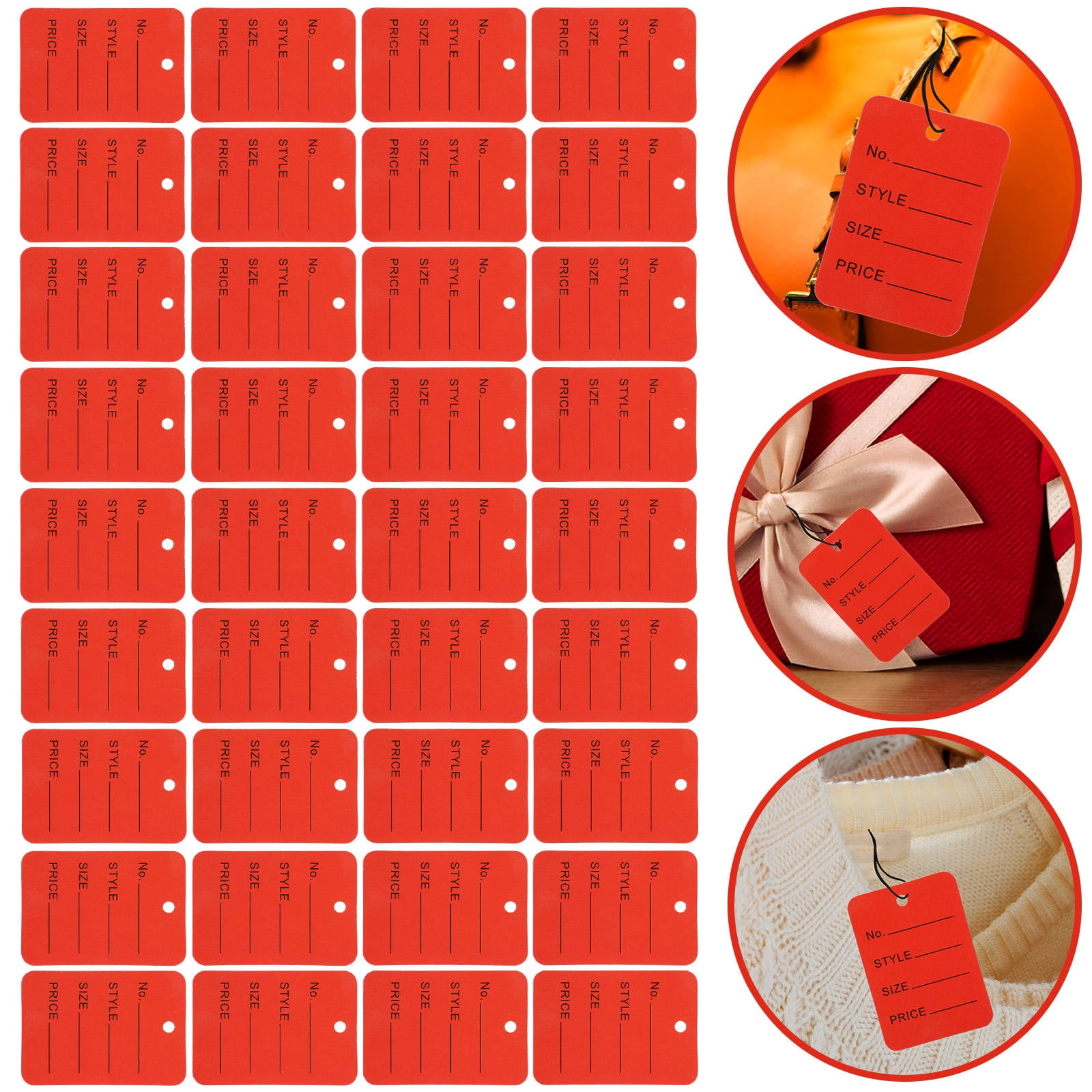 No.
STYLE
SIZE
PRICE

No.
STYLE
SIZE
PRICE

No.
STYLE
SIZE
PRICE

No.
STYLE
SIZE
PRICE

No.
STYLE
SIZE
PRICE

No.
STYLE
SIZE
PRICE

No.
STYLE
SIZE
PRICE

No.
STYLE
SIZE
PRICE

No.
STYLE
SIZE
PRICE

No.
STYLE
SIZE
PRICE

No.
STYLE
SIZE
PRICE

No.
STYLE
SIZE
PRICE

No.
STYLE
SIZE
PRICE

No.
STYLE
SIZE
PRICE

No.
STYLE
SIZE
PRICE

No.
STYLE
SIZE
PRICE

No.
STYLE
SIZE
PRICE

No.
STYLE
SIZE
PRICE

No.
STYLE
SIZE
PRICE

No.
STYLE
SIZE
PRICE

No.
STYLE
SIZE
PRICE

No.
STYLE
SIZE
PRICE

No.
STYLE
SIZE
PRICE

No.
STYLE
SIZE
PRICE

No.
STYLE
SIZE
PRICE

No.
STYLE
SIZE
PRICE

No.
STYLE
SIZE
PRICE

No.
STYLE
SIZE
PRICE

No.
STYLE
SIZE
PRICE

No.
STYLE
SIZE
PRICE

No.
STYLE
SIZE
PRICE

No.
STYLE
SIZE
PRICE

No.
STYLE
SIZE
PRICE

No.
STYLE
SIZE
PRICE

No.
STYLE
SIZE
PRICE

No.
STYLE
SIZE
PRICE

No.
STYLE
SIZE
PRICE

No.
STYLE
SIZE
PRICE

No.
STYLE
SIZE
PRICE