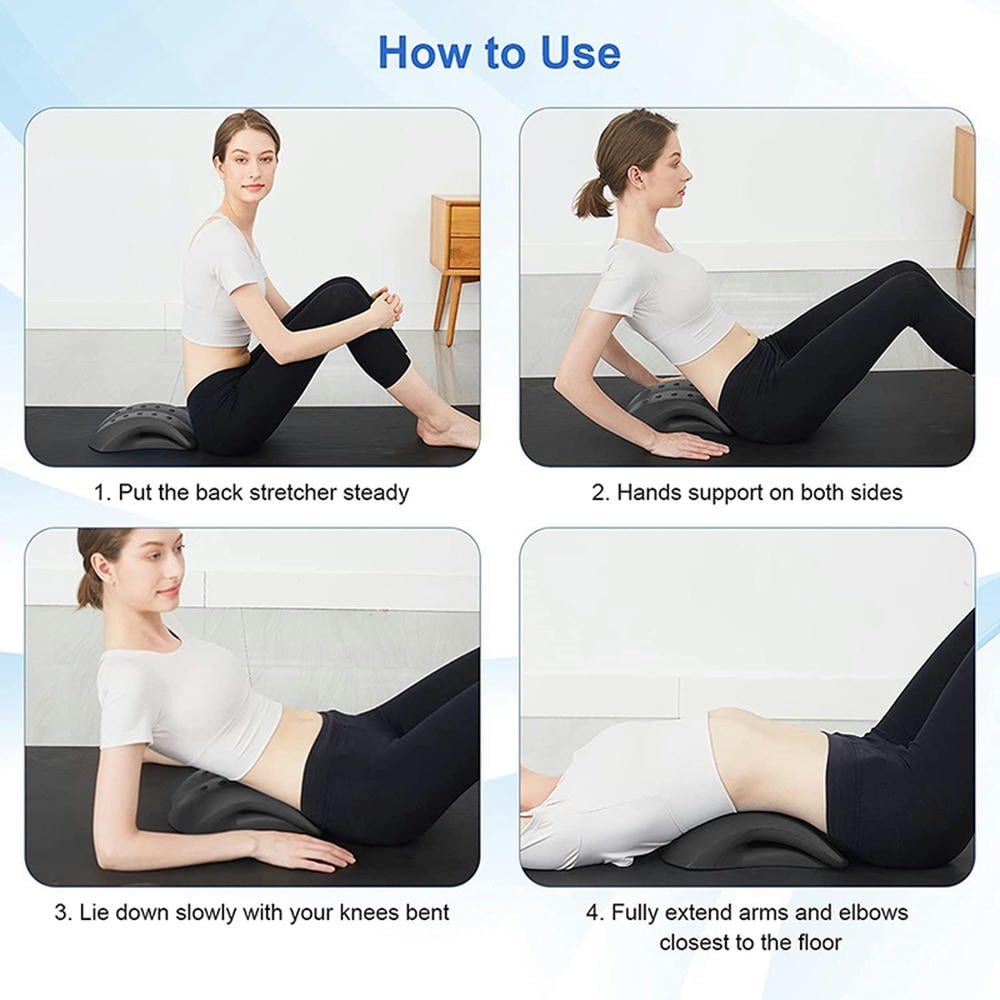 How to Use

1. Put the back stretcher steady

2. Hands support on both sides

3. Lie down slowly with your knees bent

4. Fully extend arms and elbows closest to the floor