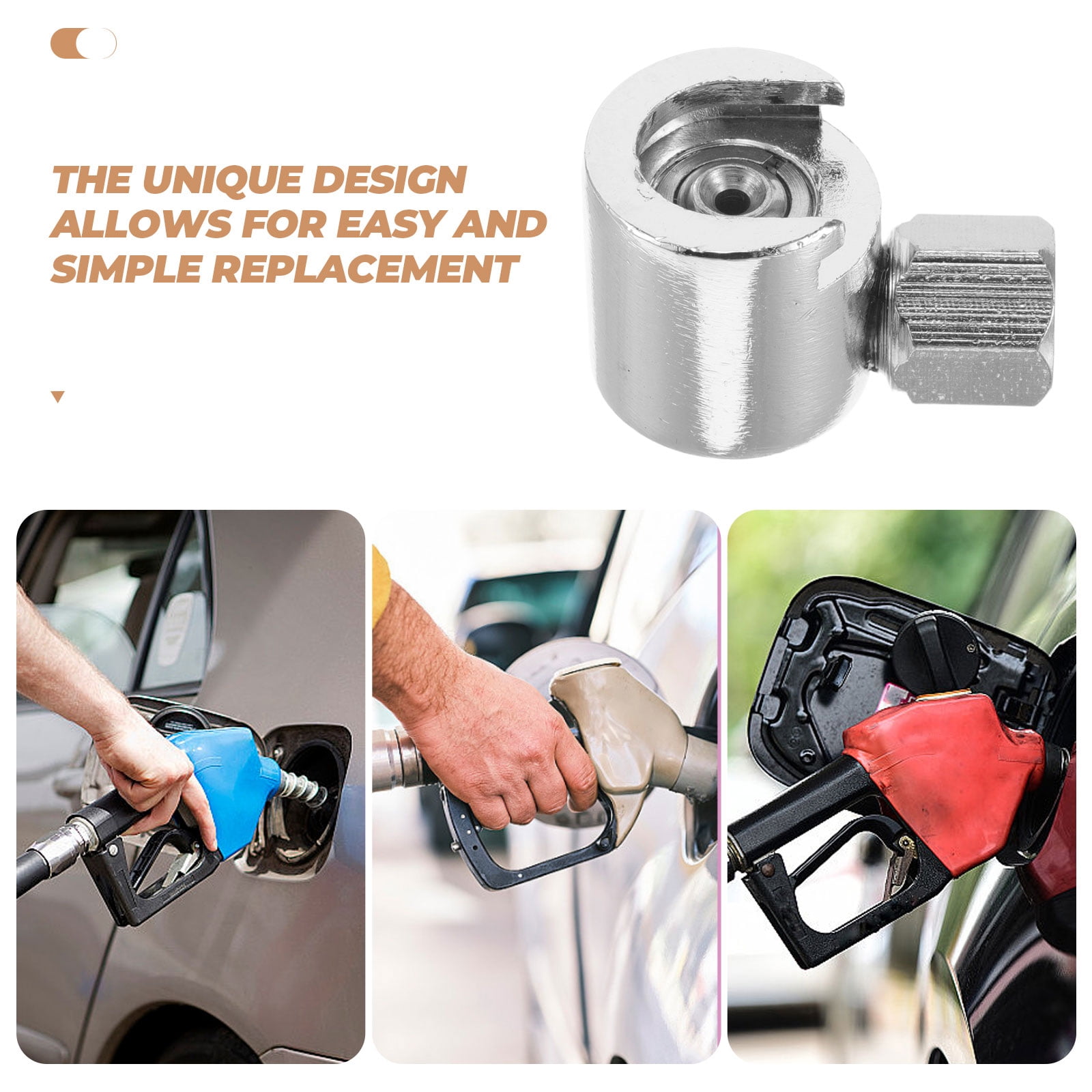 THE UNIQUE DESIGN ALLOWS FOR EASY AND SIMPLE REPLACEMENT