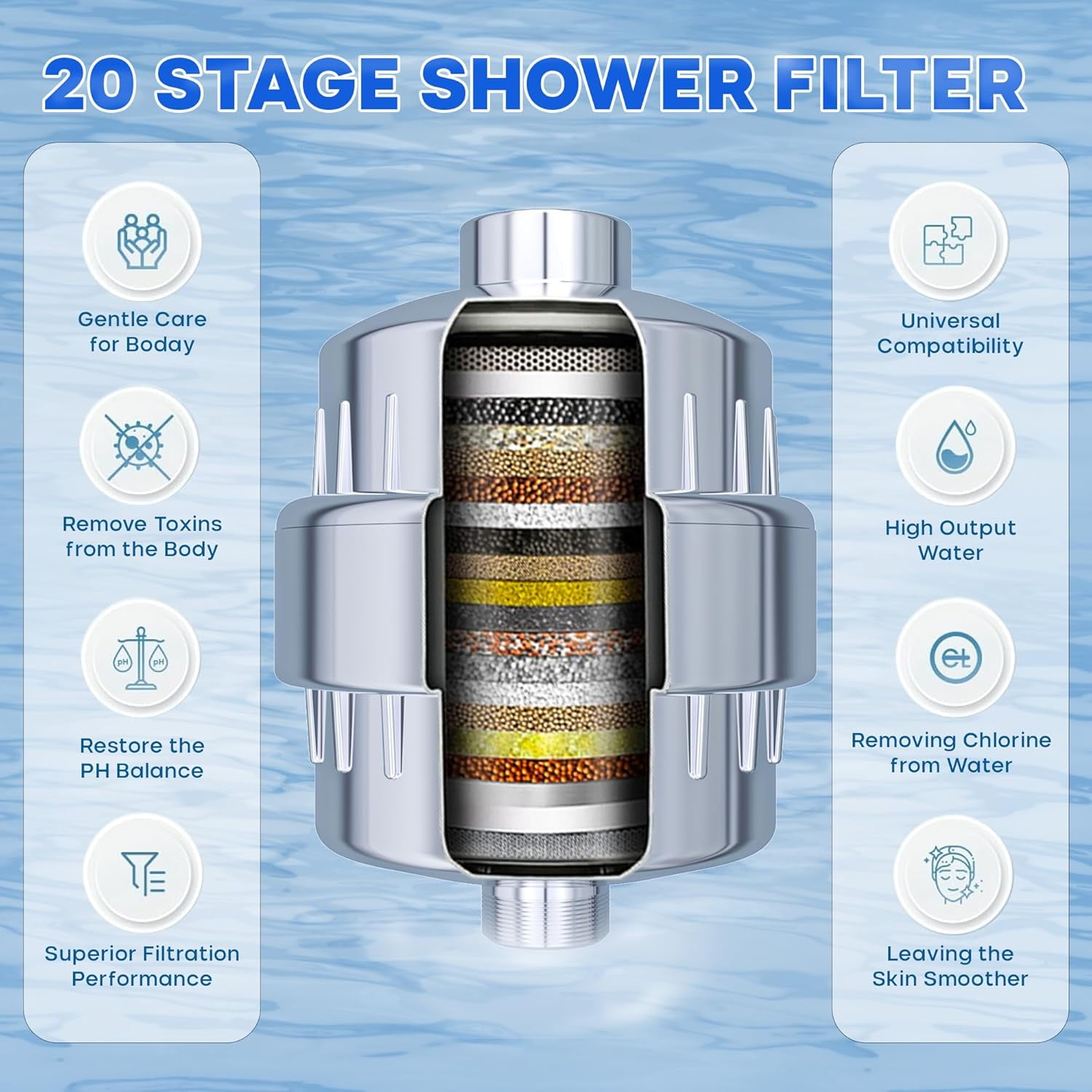 20 STAGE SHOWER FILTER

Gentle Care for Boday

Remove Toxins from the Body

pH pH

Restore the PH Balance

Superior Filtration Performance

Universal Compatibility

High Output Water

CL

Removing Chlorine from Water

Leaving the Skin Smoother