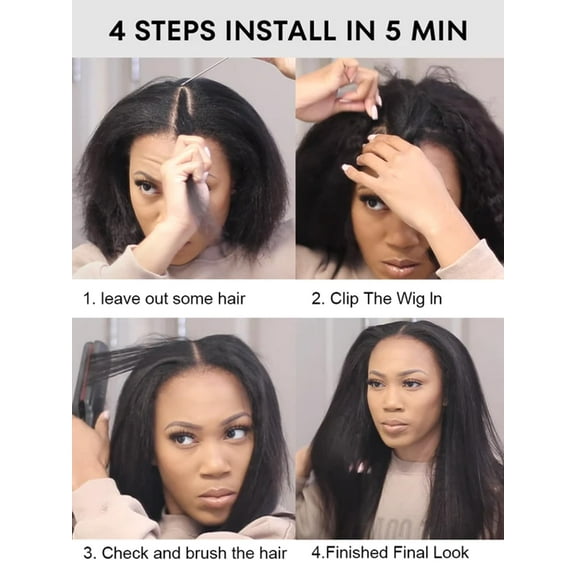 4 STEPS INSTALL IN 5 MIN

1. leave out some hair

2. Clip The Wig In

3. Check and brush the hair

4.Finished Final Look