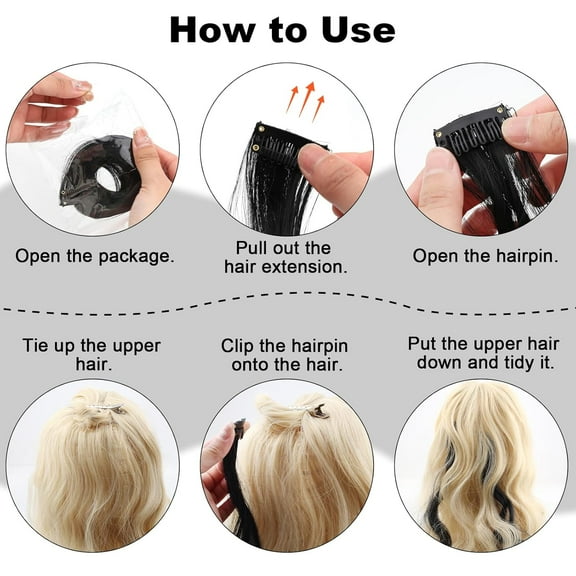 How to Use

Open the package.

Pull out the hair extension.

Open the hairpin.

Tie up the upper hair.

Clip the hairpin onto the hair.

Put the upper hair down and tidy it.