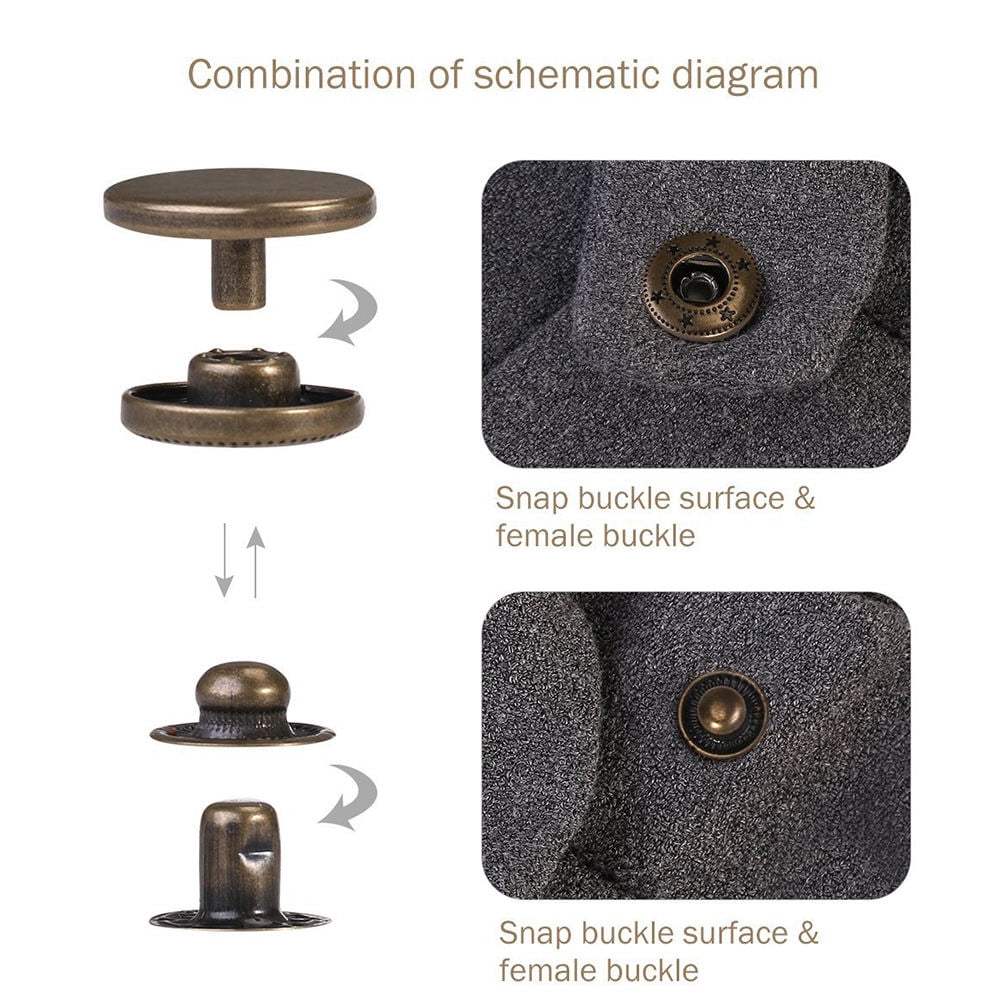 Combination of schematic diagram

Snap buckle surface & female buckle

Snap buckle surface & female buckle