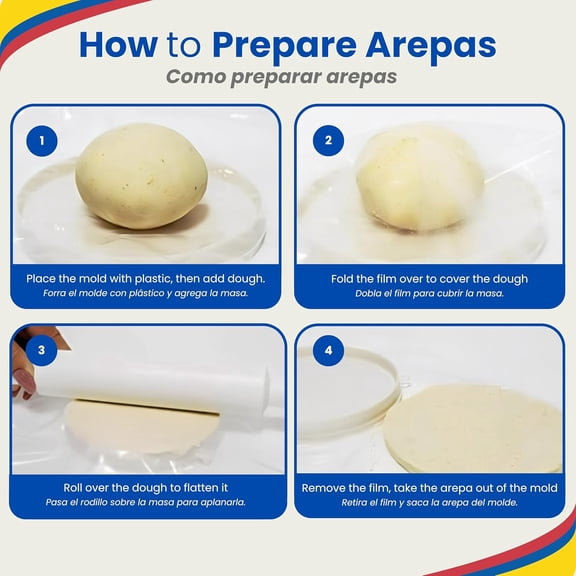 How to Prepare Arepas
Como preparar arepas

1
Place the mold with plastic, then add dough.
Forra el molde con plástico y agrega la masa.

2
Fold the film over to cover the dough
Dobla el film para cubrir la masa.

3
Roll over the dough to flatten it
Pasa el rodillo sobre la masa para aplanarla.

4
Remove the film, take the arepa out of the mold
Retira el film y saca la arepa del molde.