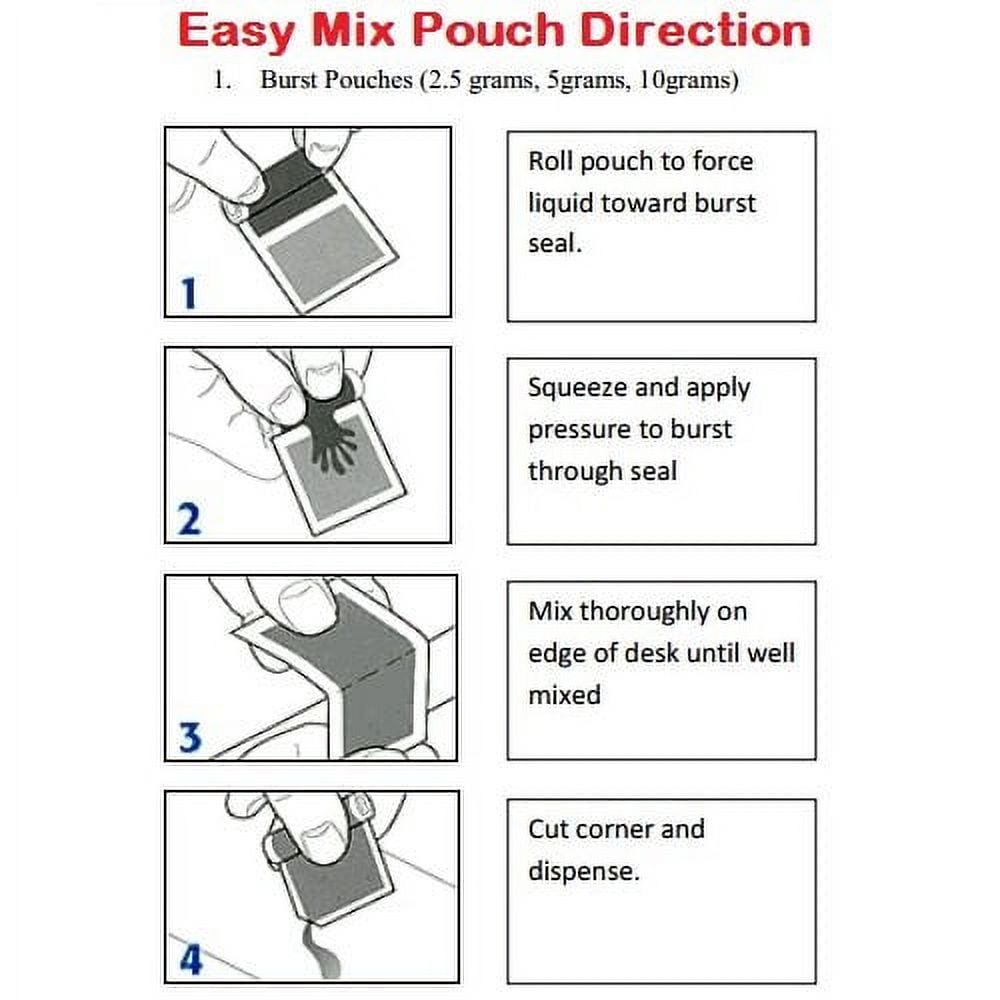 Easy Mix Pouch Direction

1. Burst Pouches (2.5 grams, 5grams, 10grams)

1

Roll pouch to force liquid toward burst seal.

2

Squeeze and apply pressure to burst through seal

3

Mix thoroughly on edge of desk until well mixed

4

Cut corner and dispense.