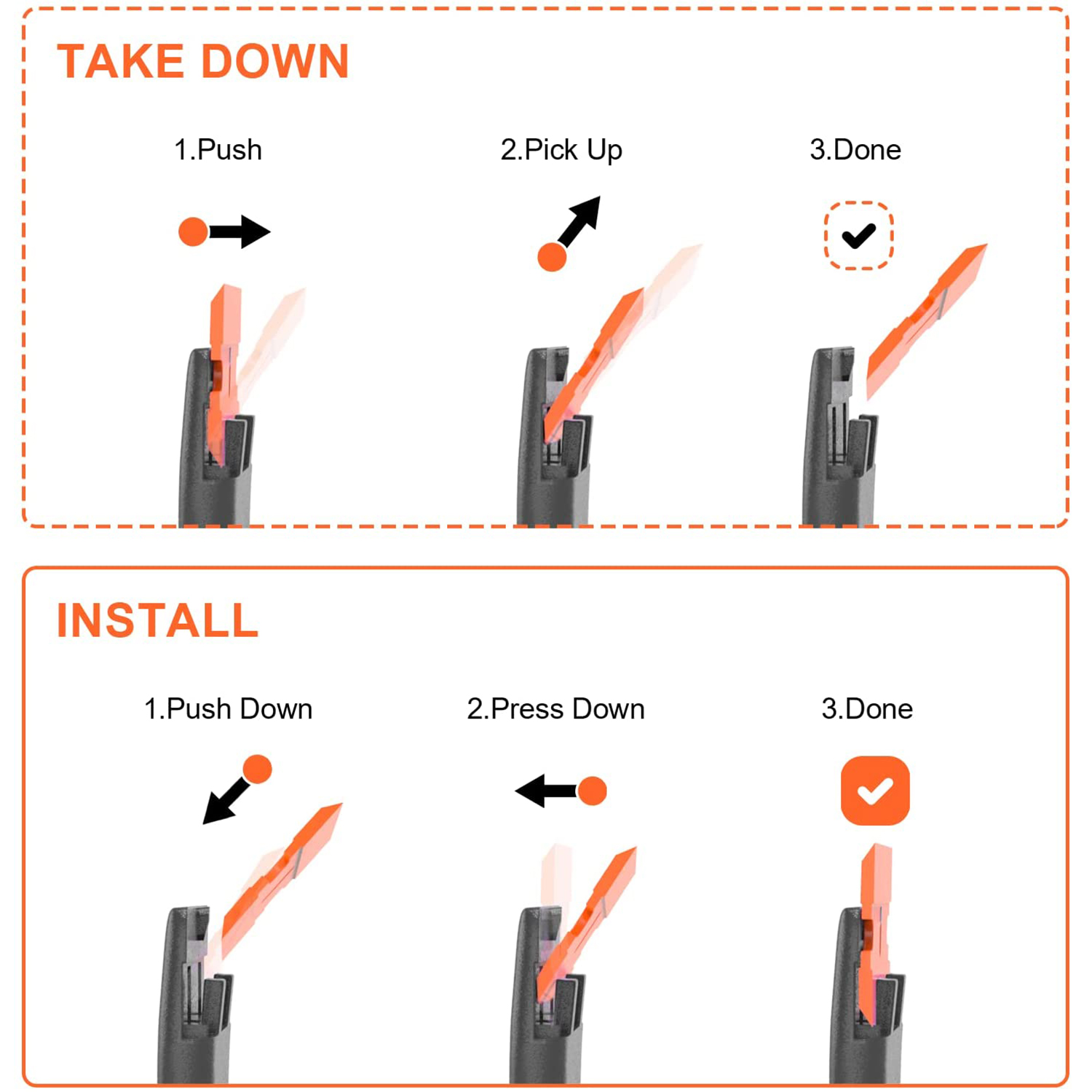 TAKE DOWN

1.Push

2.Pick Up

3.Done

INSTALL

1.Push Down

2.Press Down

3.Done