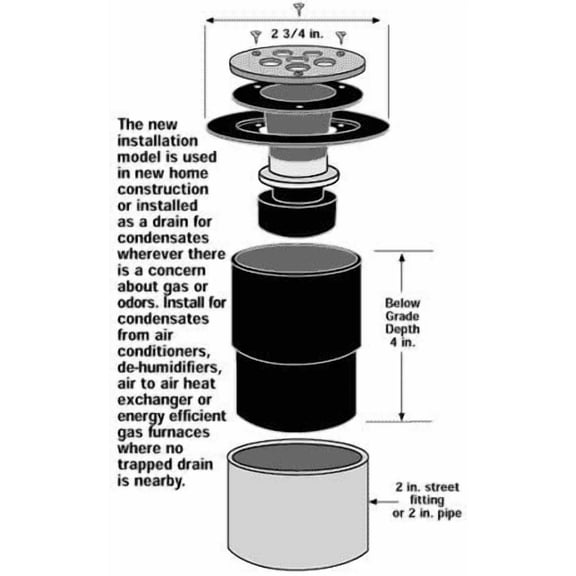 2 3/4 in.

The new installation model is used in new home construction or installed as a drain for condensates wherever there is a concern about gas or odors. Install for condensates from air conditioners, de-humidifiers, air to air heat exchanger or energy efficient gas furnaces where no trapped drain is nearby.

Below Grade Depth 4 in.

2 in. street fitting or 2 in. pipe