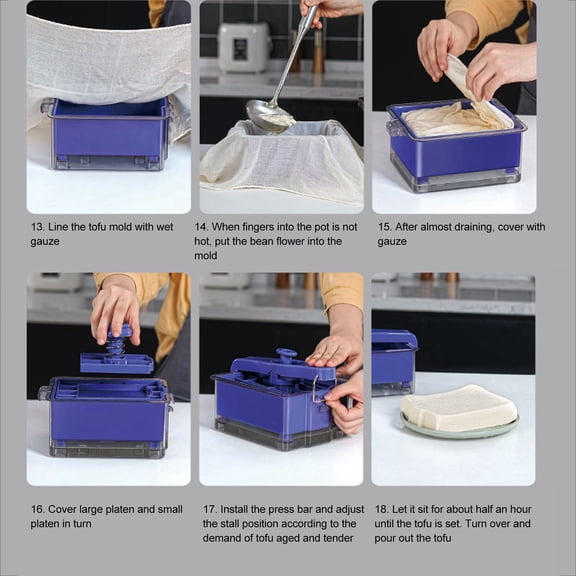 13. Line the tofu mold with wet gauze

14. When fingers into the pot is not hot, put the bean flower into the mold

15. After almost draining, cover with gauze

16. Cover large platen and small platen in turn

17. Install the press bar and adjust the stall position according to the demand of tofu aged and tender

18. Let it sit for about half an hour until the tofu is set. Turn over and pour out the tofu