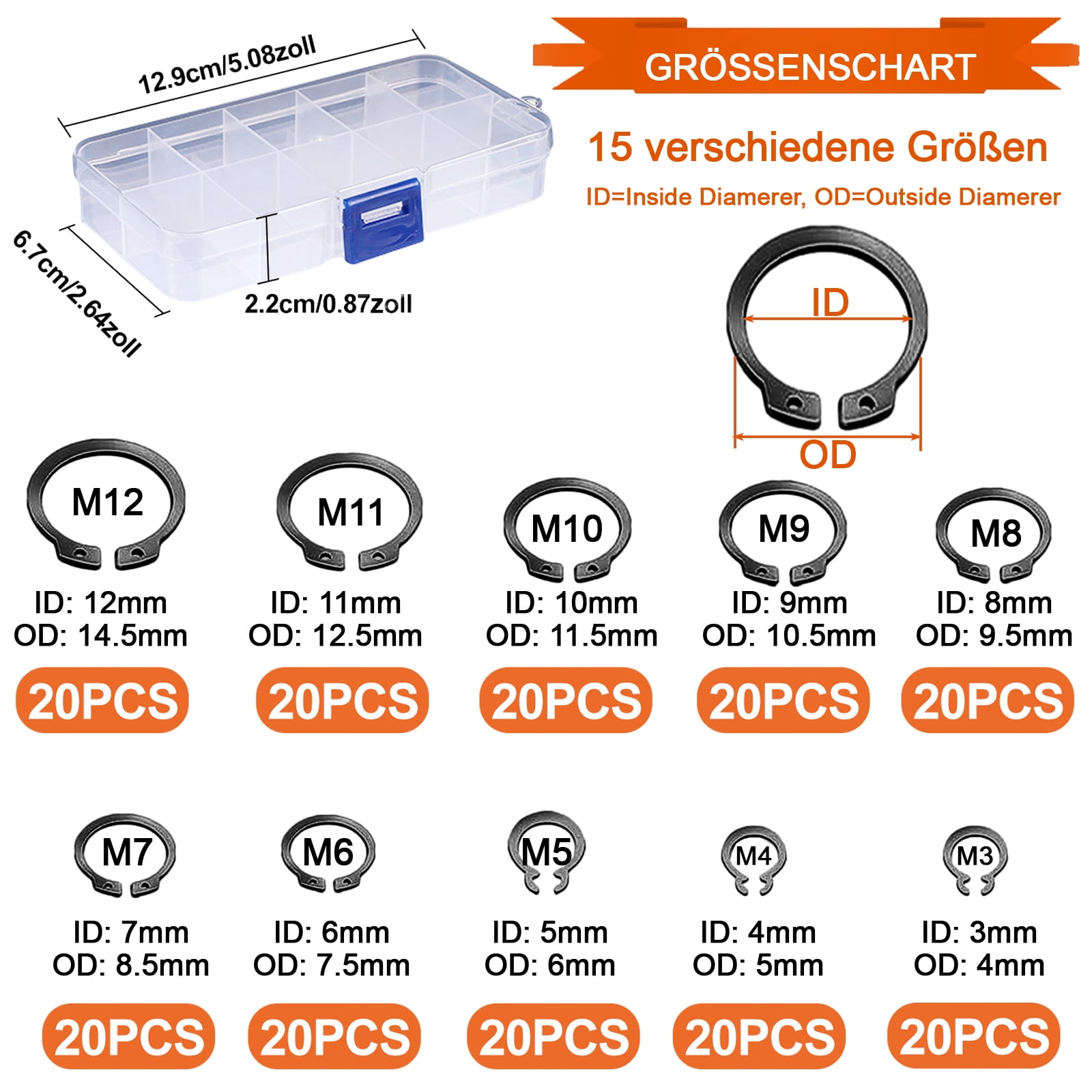 12.9cm/5.08zoll

6.7cm/2.64zoll

2.2cm/0.87zoll

GRÖSSENSCHART

15 verschiedene Größen

ID=Inside Diamerer, OD=Outside Diamerer

ID

OD

M12
ID: 12mm
OD: 14.5mm
20PCS

M11
ID: 11mm
OD: 12.5mm
20PCS

M10
ID: 10mm
OD: 11.5mm
20PCS

M9
ID: 9mm
OD: 10.5mm
20PCS

M8
ID: 8mm
OD: 9.5mm
20PCS

M7
ID: 7mm
OD: 8.5mm
20PCS

M6
ID: 6mm
OD: 7.5mm
20PCS

M5
ID: 5mm
OD: 6mm
20PCS

M4
ID: 4mm
OD: 5mm
20PCS

M3
ID: 3mm
OD: 4mm
20PCS