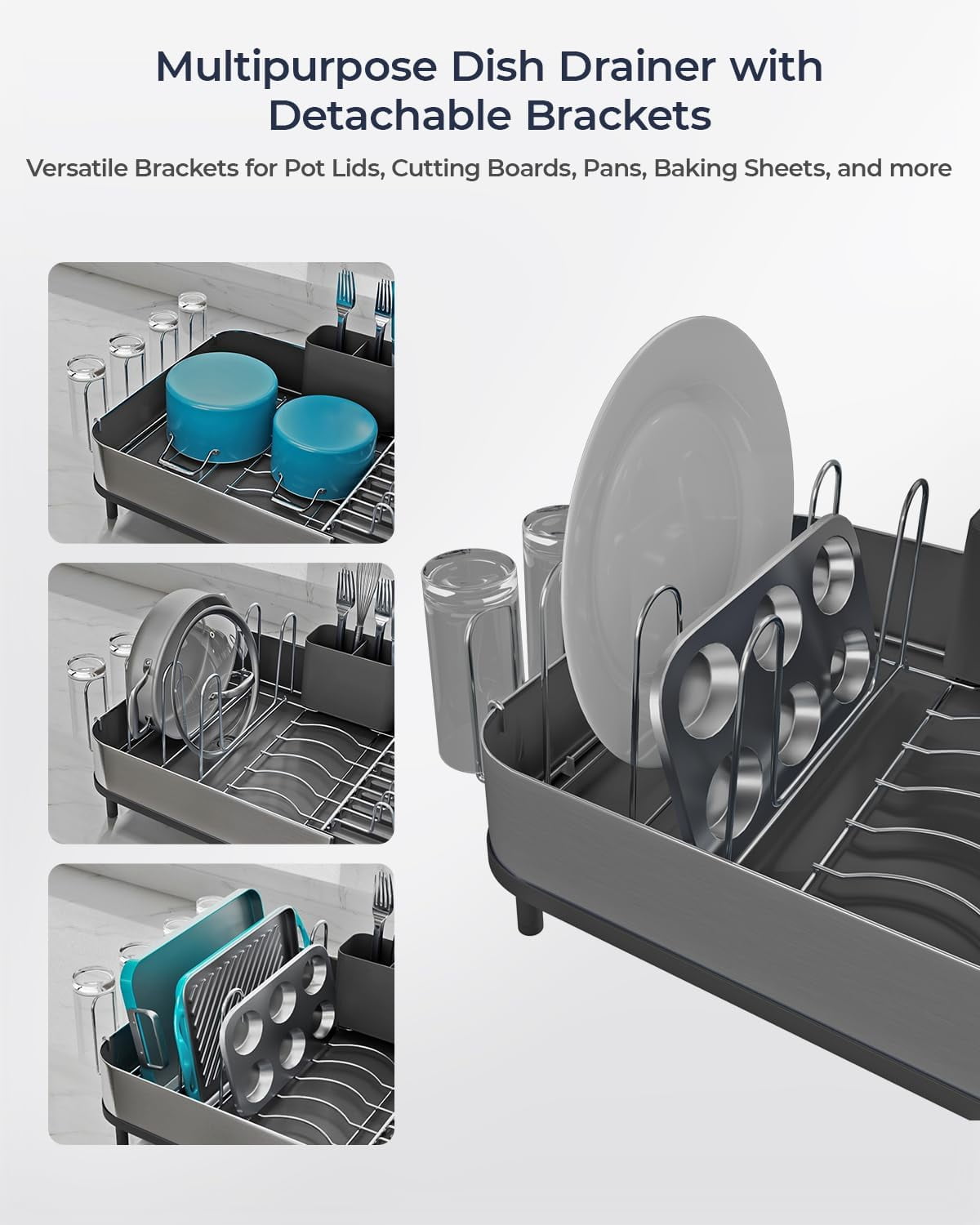 Multipurpose Dish Drainer with Detachable Brackets

Versatile Brackets for Pot Lids, Cutting Boards, Pans, Baking Sheets, and more