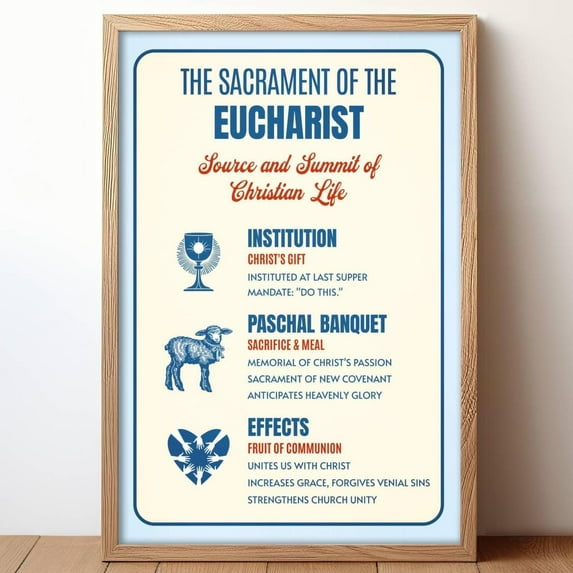 THE SACRAMENT OF THE
EUCHARIST

Source and Summit of Christian Life

INSTITUTION
CHRIST'S GIFT
INSTITUTED AT LAST SUPPER
MANDATE: "DO THIS."

PASCHAL BANQUET
SACRIFICE & MEAL
MEMORIAL OF CHRIST'S PASSION
SACRAMENT OF NEW COVENANT
ANTICIPATES HEAVENLY GLORY

EFFECTS
FRUIT OF COMMUNION
UNITES US WITH CHRIST
INCREASES GRACE, FORGIVES VENIAL SINS
STRENGTHENS CHURCH UNITY