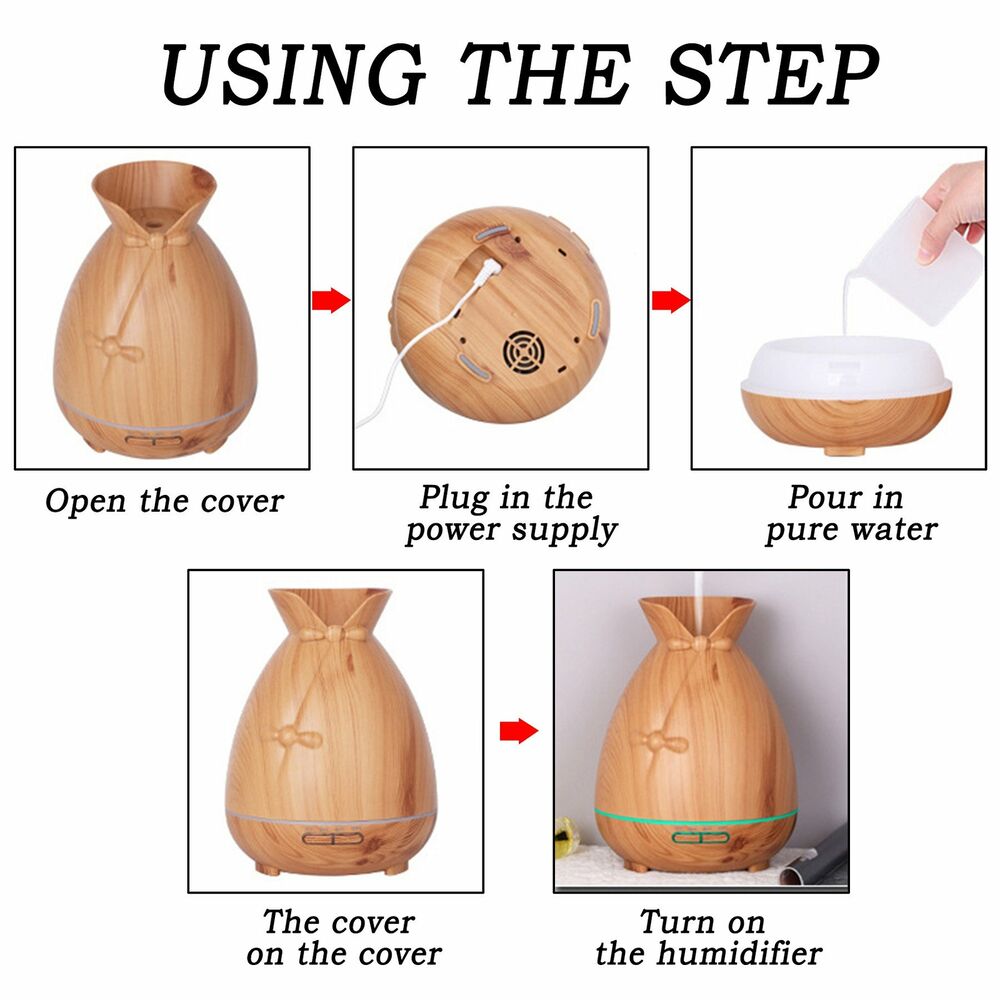 USING THE STEP

Open the cover

Plug in the power supply

Pour in pure water

The cover on the cover

Turn on the humidifier