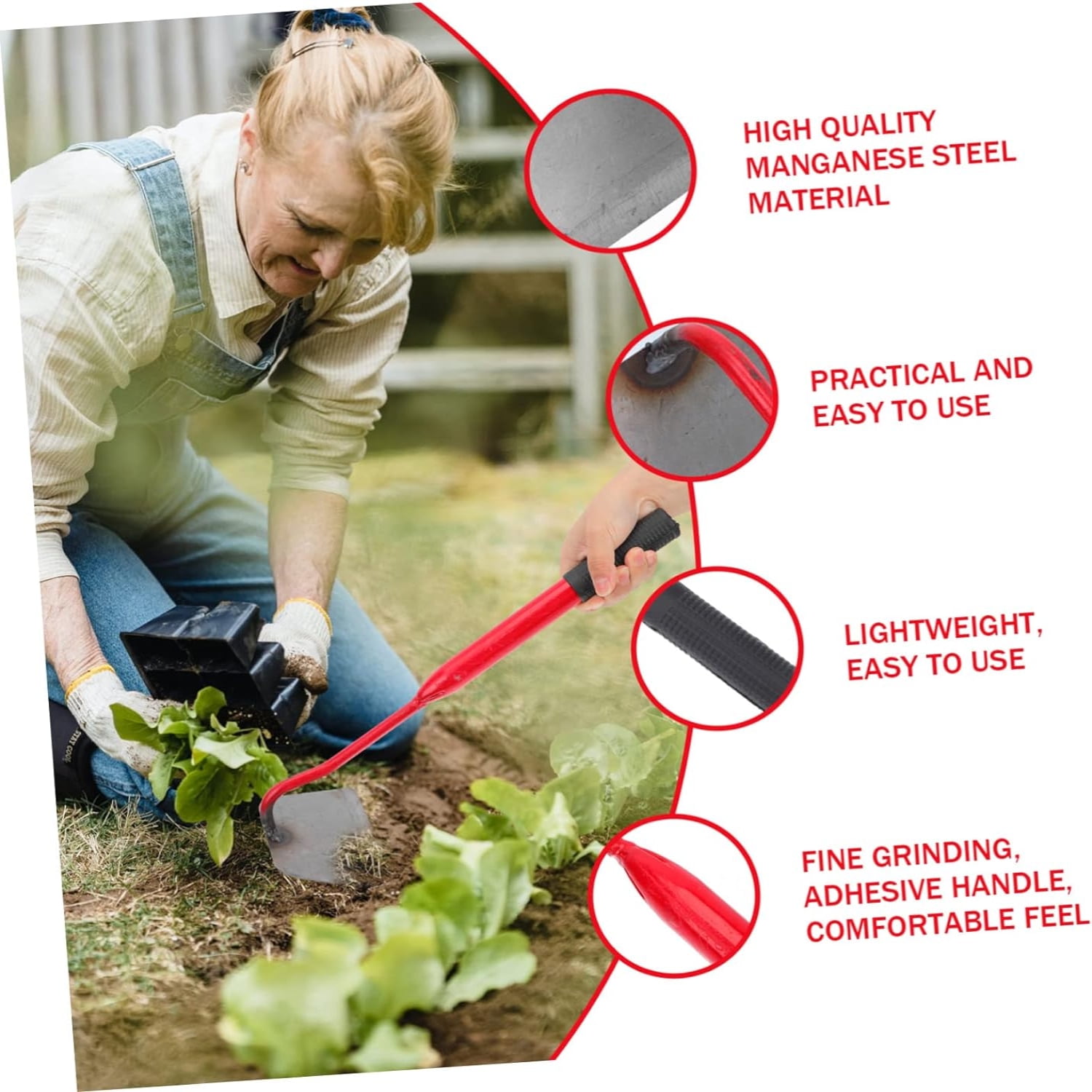 HIGH QUALITY MANGANESE STEEL MATERIAL

PRACTICAL AND EASY TO USE

LIGHTWEIGHT, EASY TO USE

FINE GRINDING, ADHESIVE HANDLE, COMFORTABLE FEEL