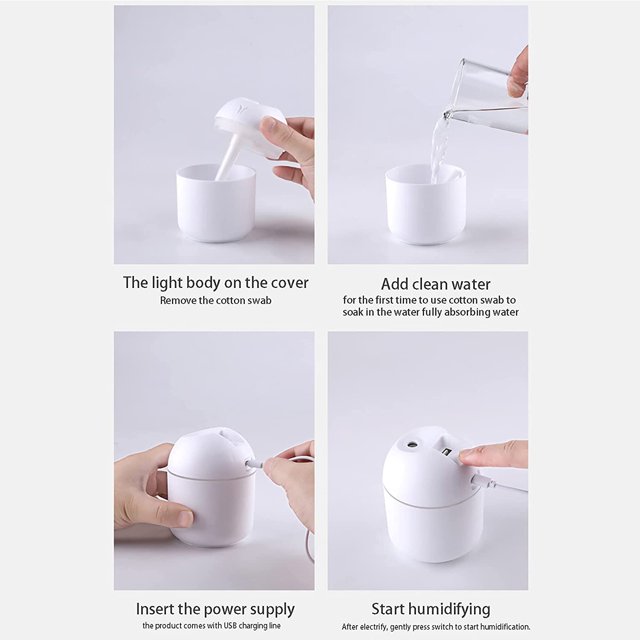 The light body on the cover
Remove the cotton swab

Add clean water
for the first time to use cotton swab to soak in the water fully absorbing water

Insert the power supply
the product comes with USB charging line

Start humidifying
After electrify, gently press switch to start humidification.