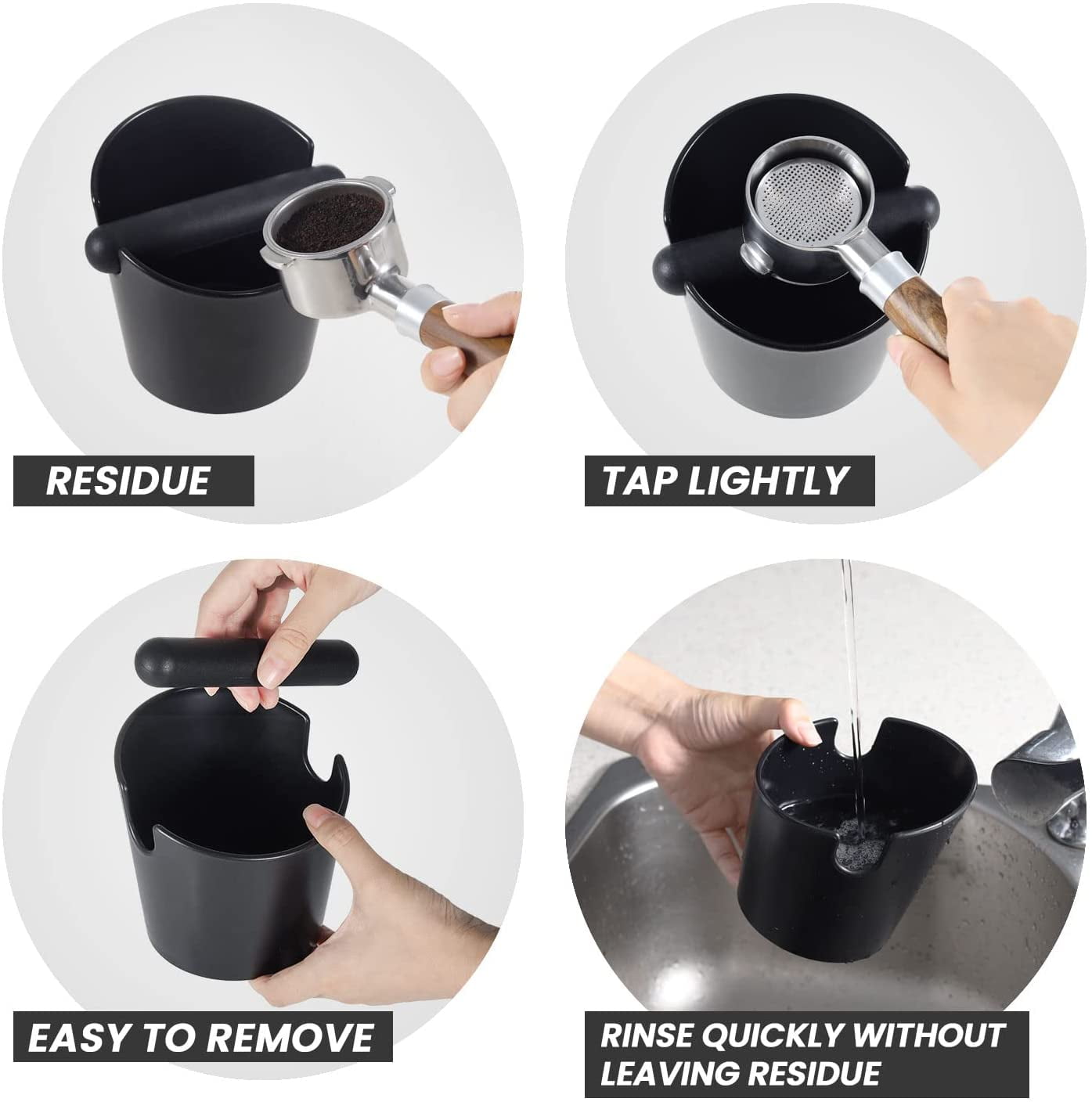 RESIDUE

TAP LIGHTLY

EASY TO REMOVE

RINSE QUICKLY WITHOUT LEAVING RESIDUE