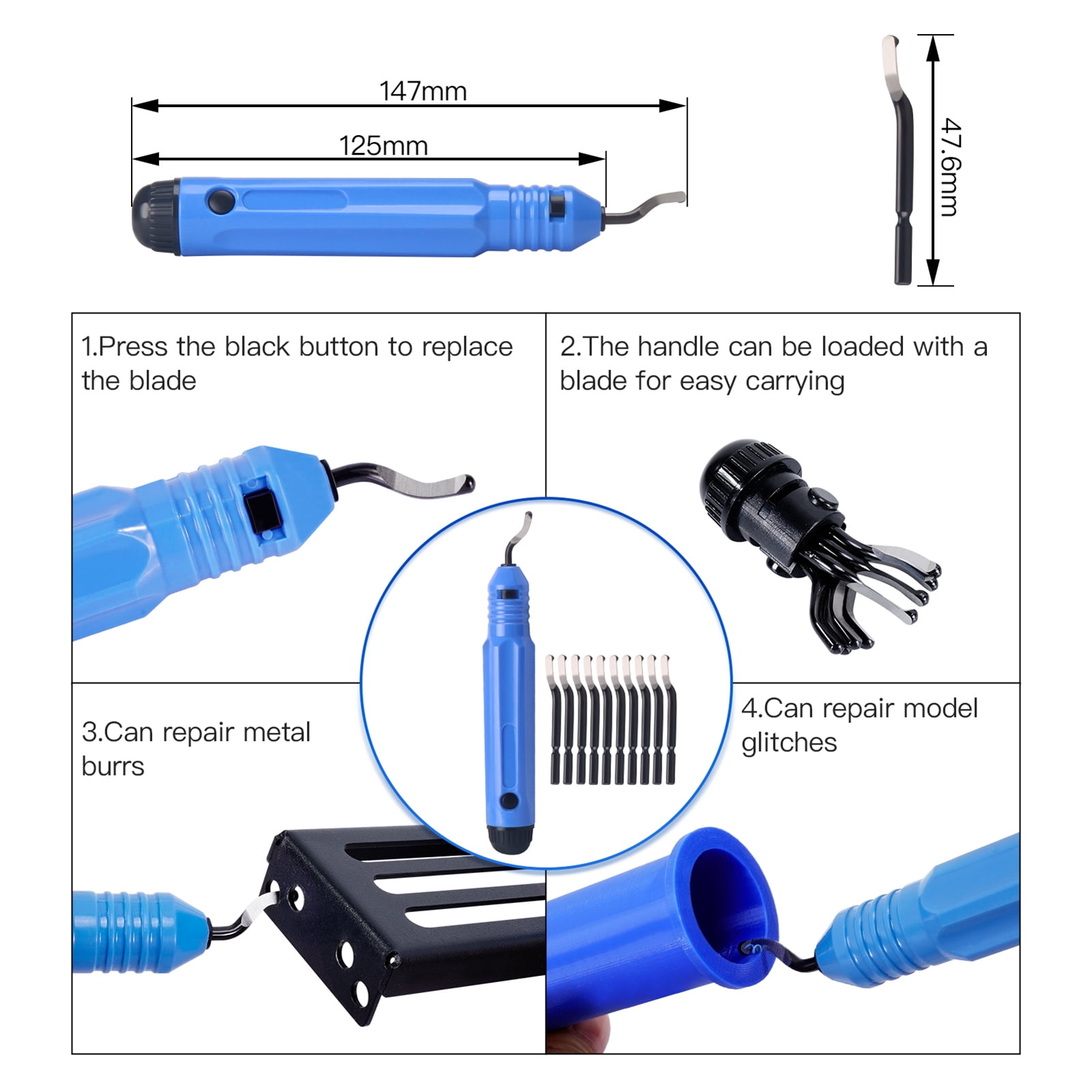 147mm

125mm

47.6mm

1.Press the black button to replace the blade

2.The handle can be loaded with a blade for easy carrying

3.Can repair metal burrs

4.Can repair model glitches