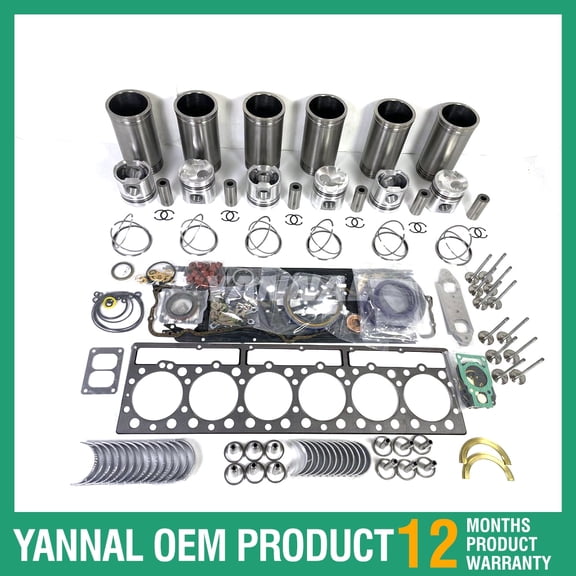 YANNAL OEM PRODUCT 12 MONTHS PRODUCT WARRANTY