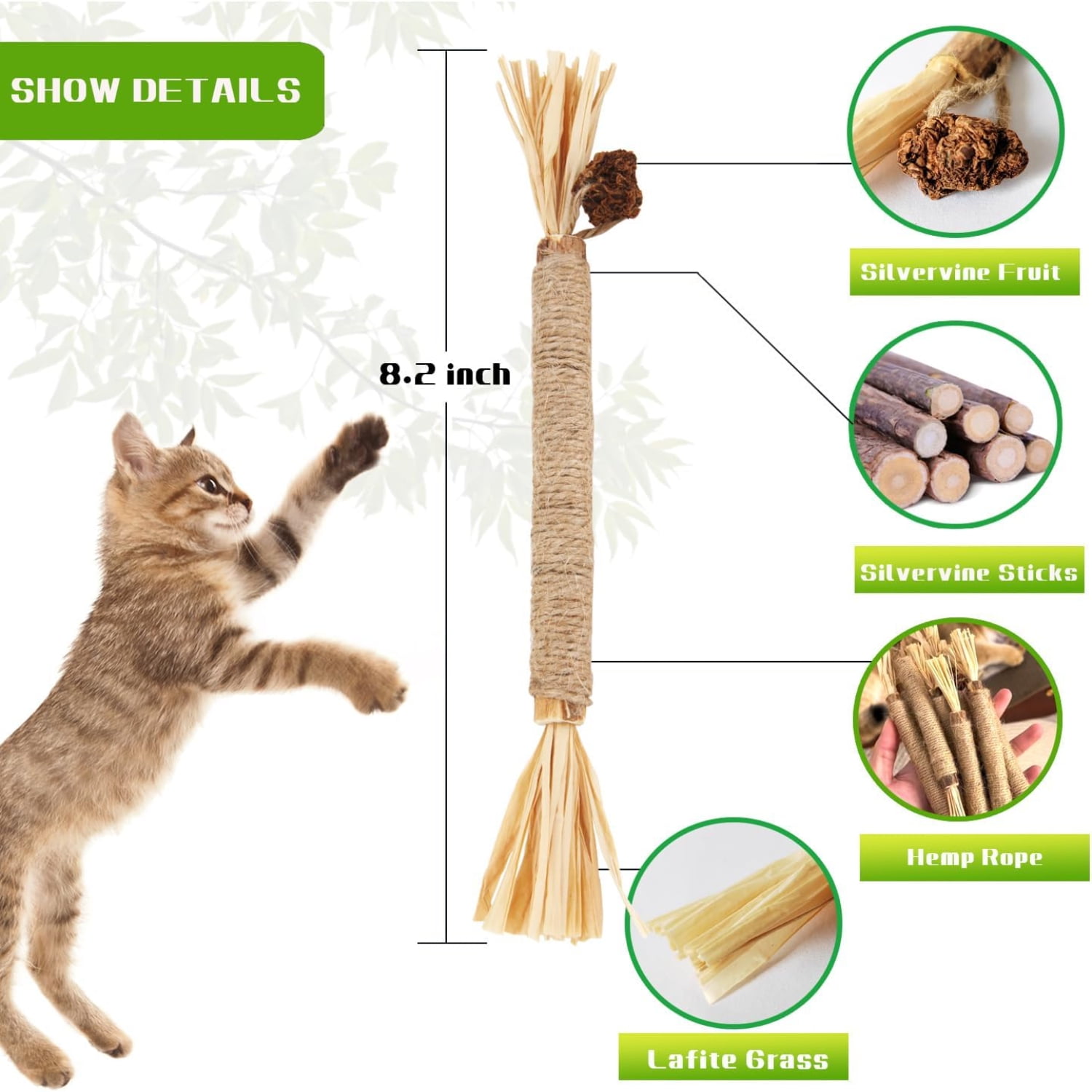 SHOW DETAILS

8.2 inch

Silvervine Fruit

Silvervine Sticks

Hemp Rope

Lafite Grass