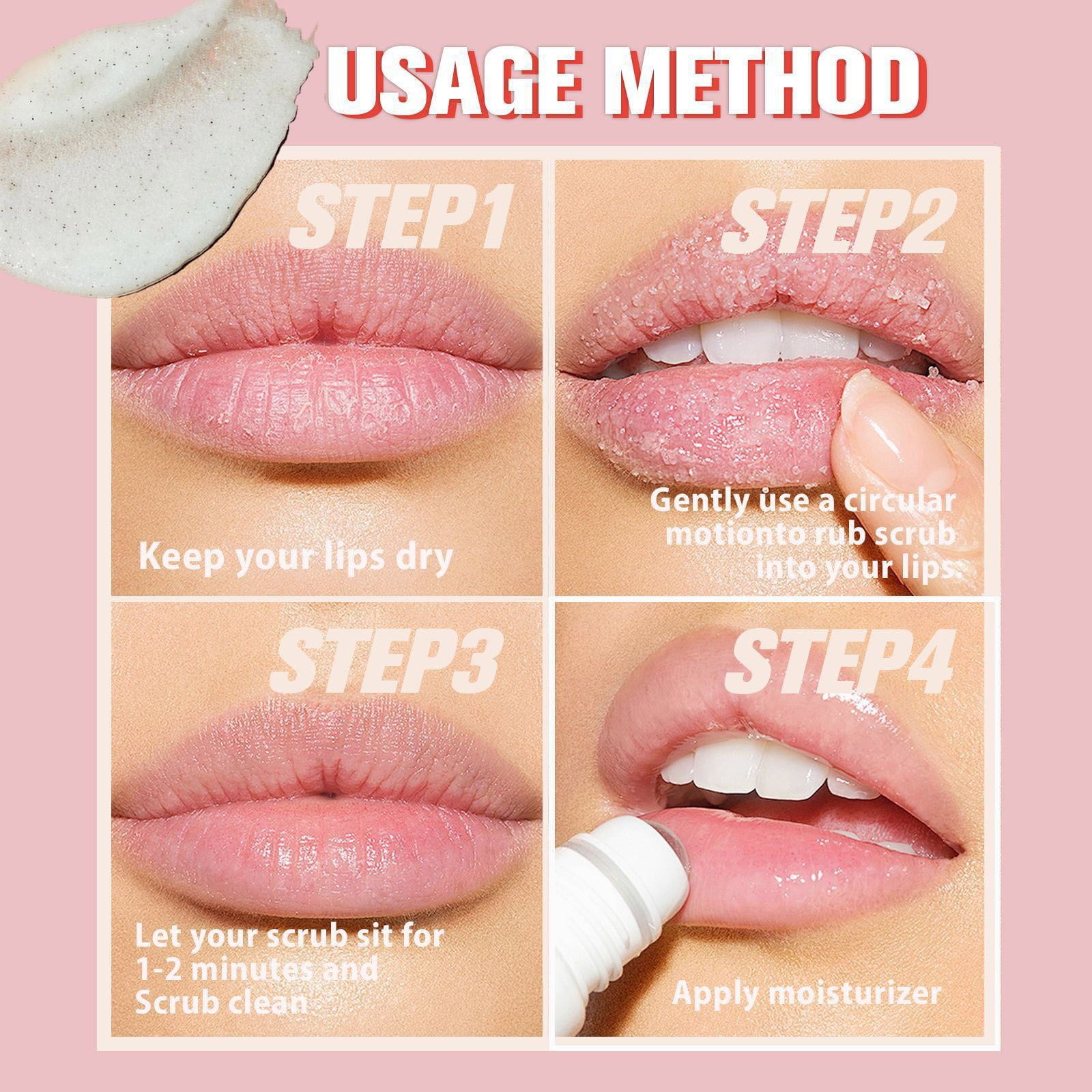 USAGE METHOD

STEP1

Keep your lips dry

STEP2

Gently use a circular motionto rub scrub into your lips.

STEP3

Let your scrub sit for 1-2 minutes and Scrub clean

STEP4

Apply moisturizer