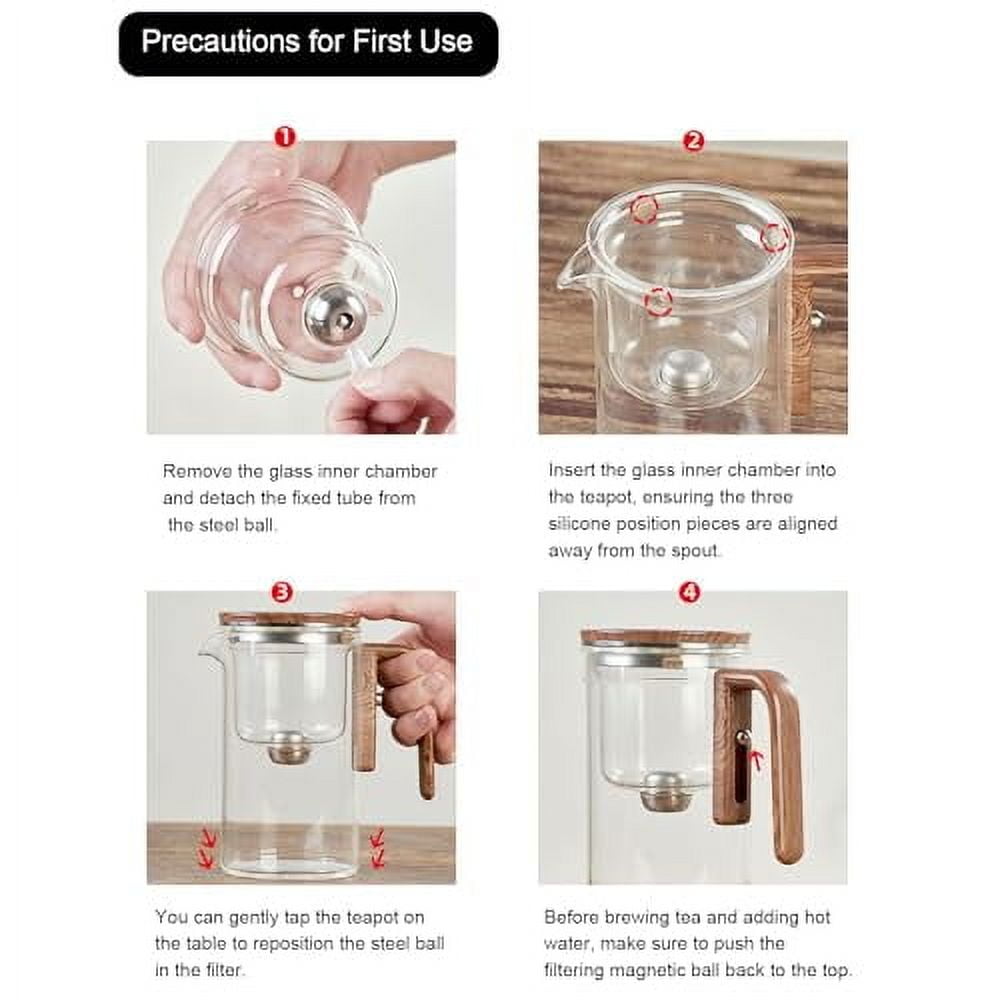 Precautions for First Use

1

Remove the glass inner chamber and detach the fixed tube from the steel ball.

2

Insert the glass inner chamber into the teapot, ensuring the three silicone position pieces are aligned away from the spout.

3

You can gently tap the teapot on the table to reposition the steel ball in the filter.

4

Before brewing tea and adding hot water, make sure to push the filtering magnetic ball back to the top.