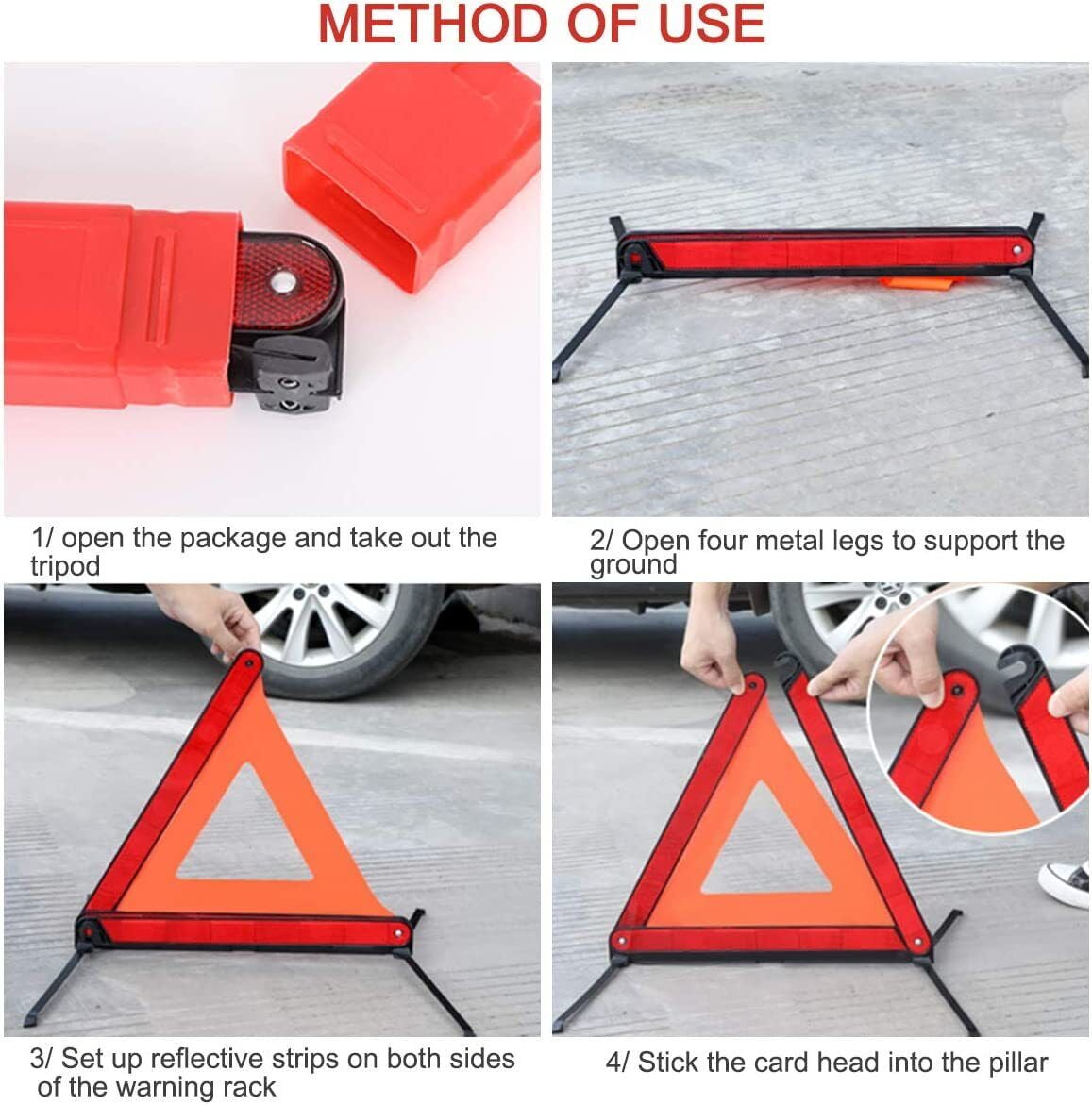 METHOD OF USE

1/ open the package and take out the tripod

2/ Open four metal legs to support the ground

3/ Set up reflective strips on both sides of the warning rack

4/ Stick the card head into the pillar